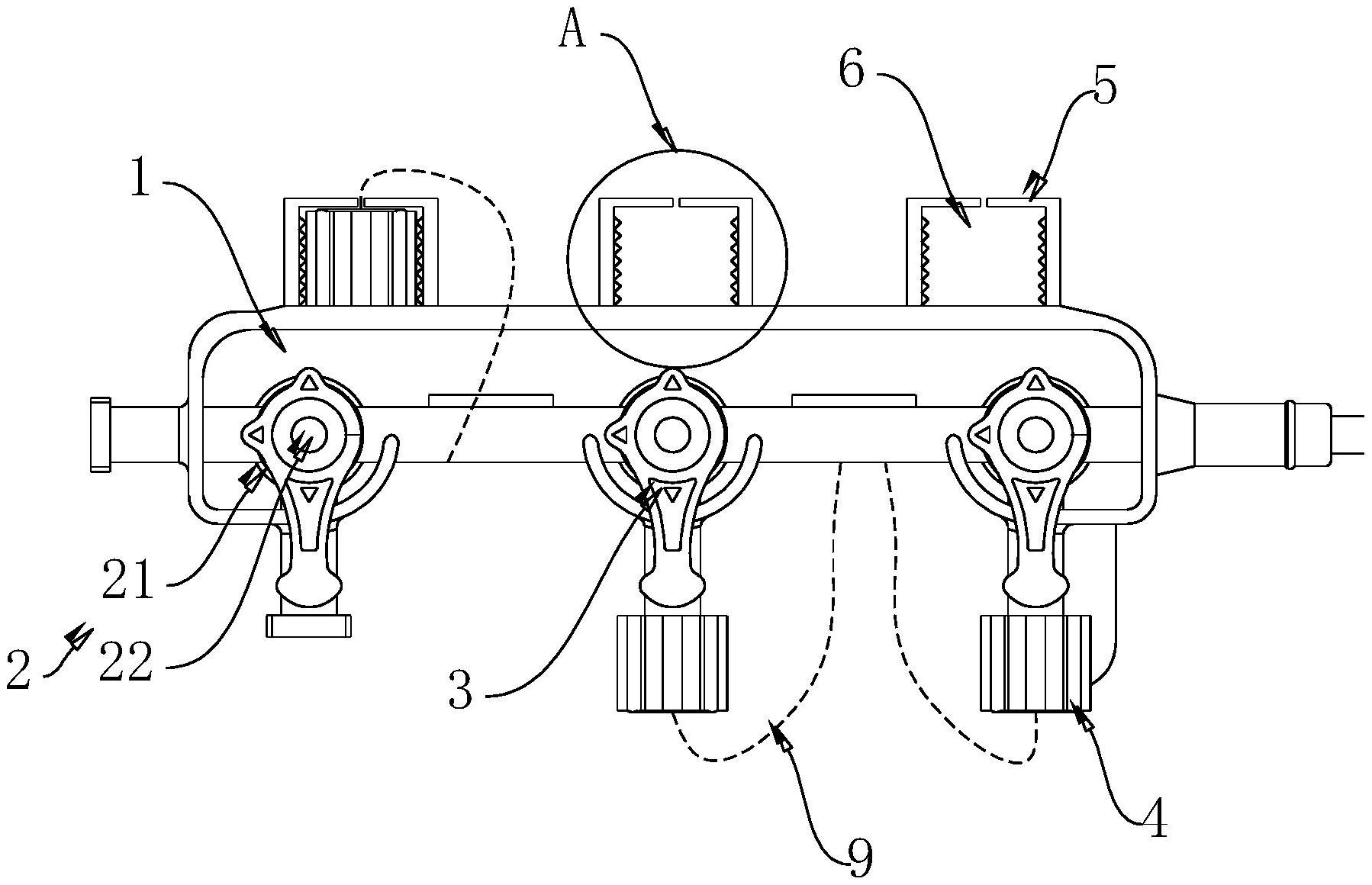 A
6
5
1
21
2
22
3
9
4