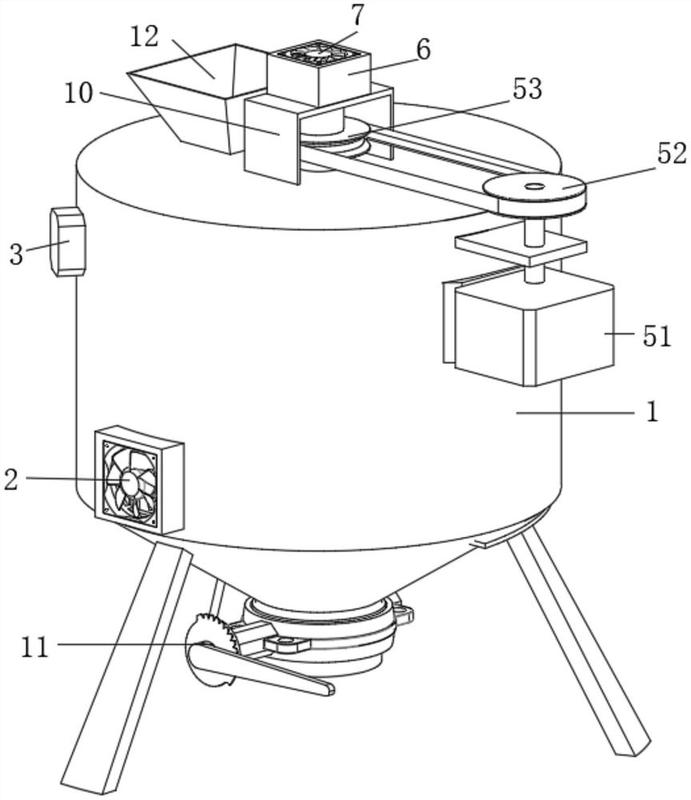 7
12
6
10
53
52
3
51
1
2
11