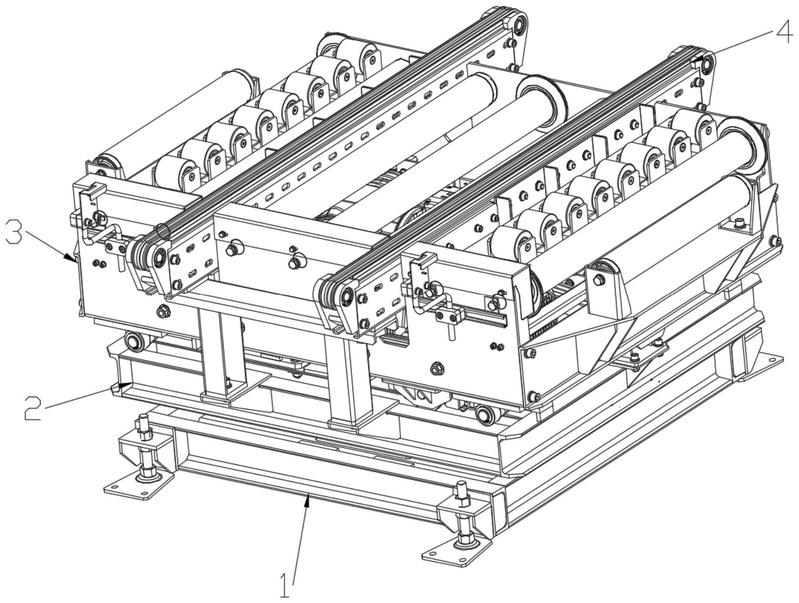 4
3
2
1