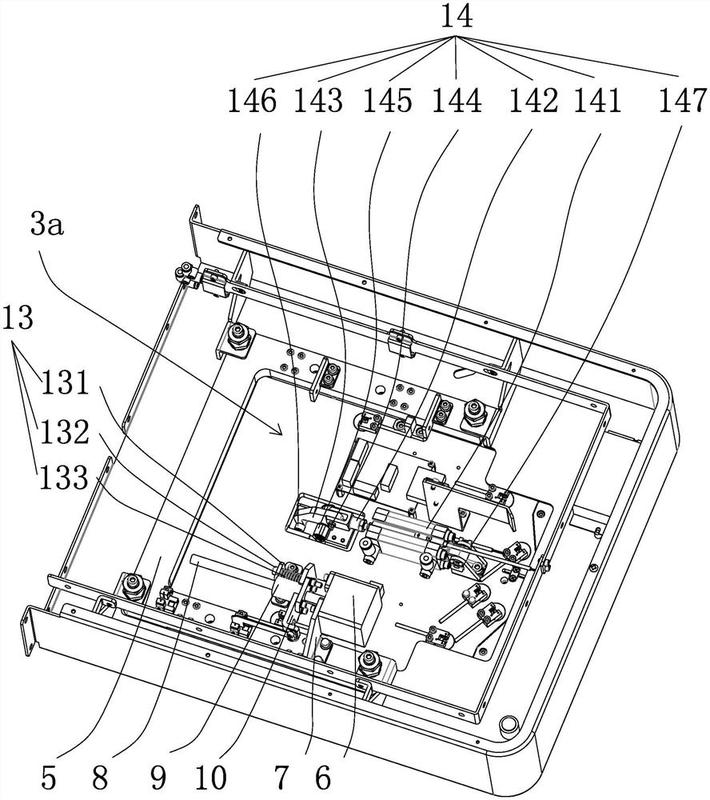 14
146 143 145 144 142 141 147
3a
13
131
132
133
5 8 9 10 7 6