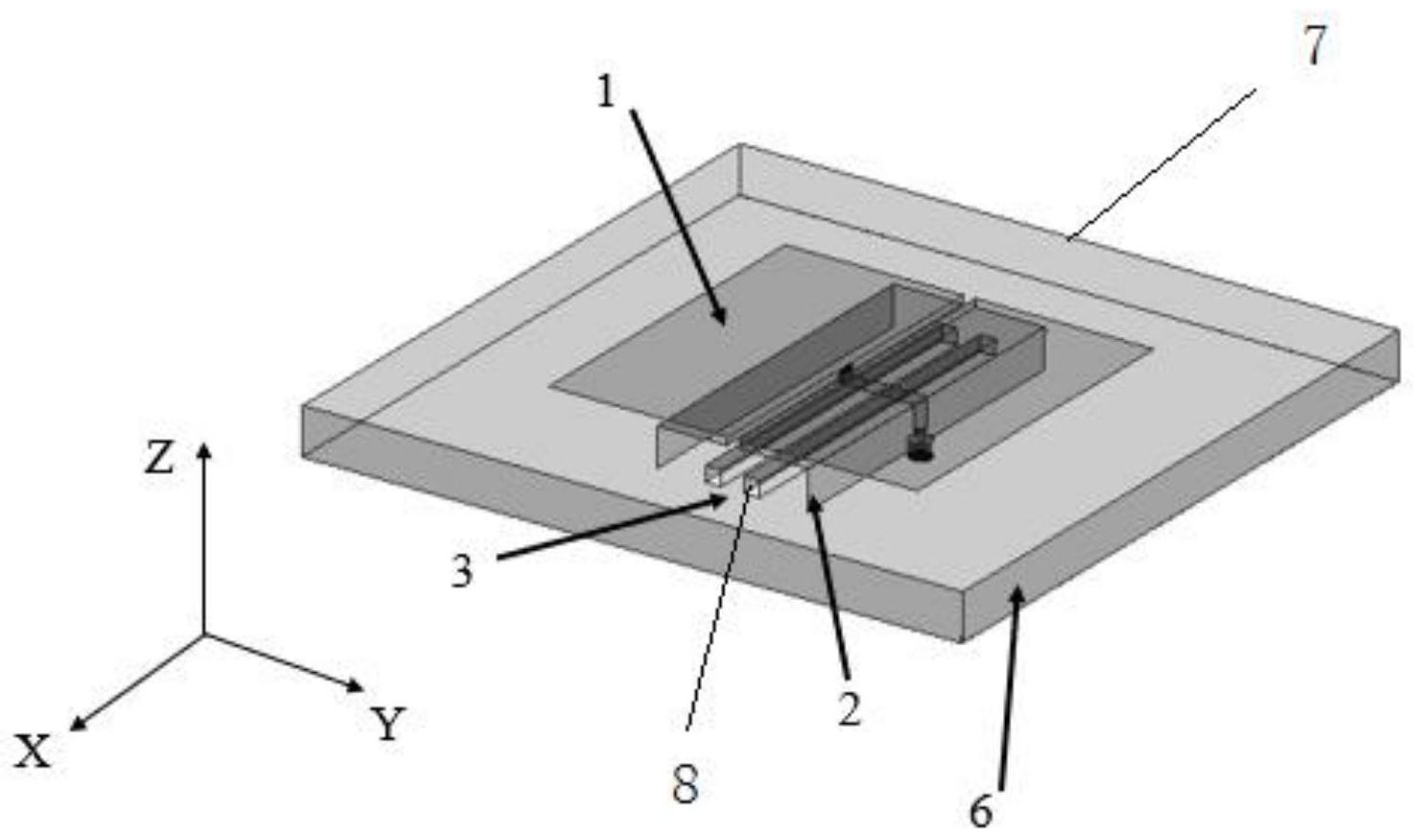 7
1
Z
3
2
Y
X
8
6