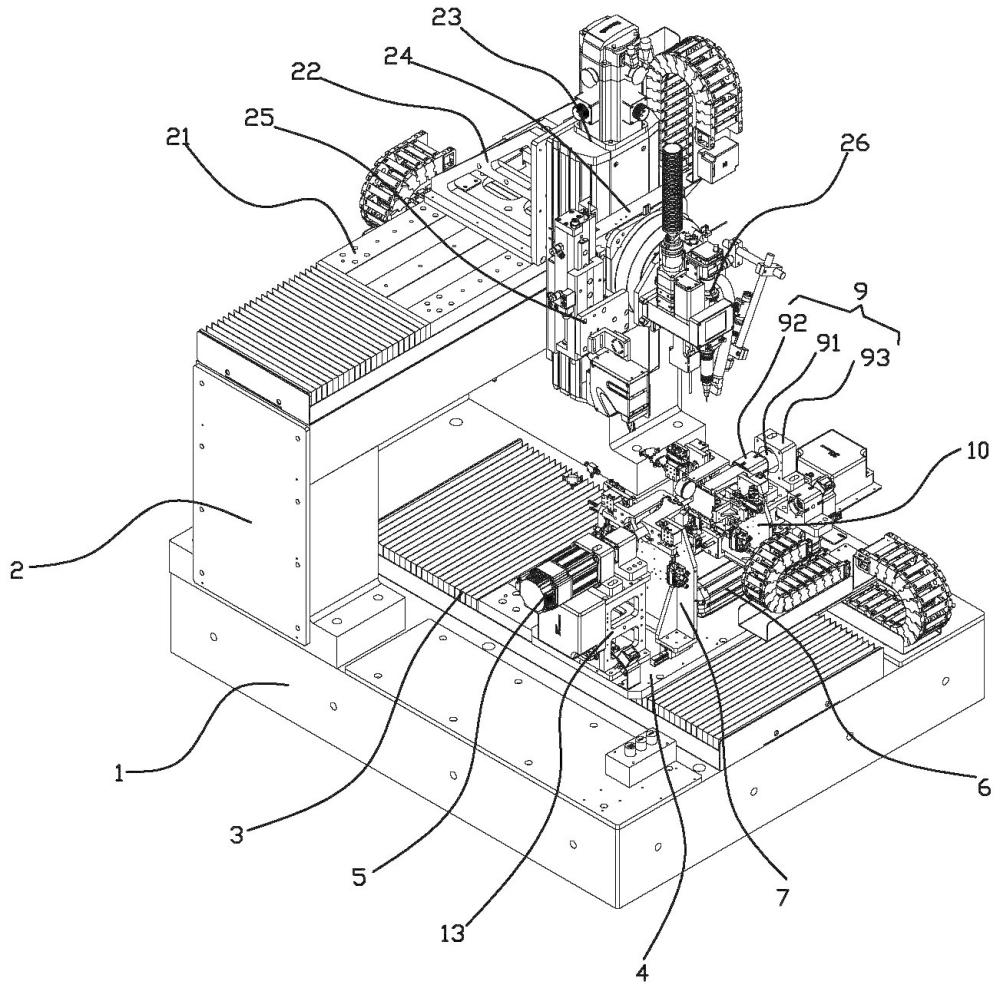 23
24
22
25
21
26
9
92
91
93
10
2
1
3
5
13
4
7
6