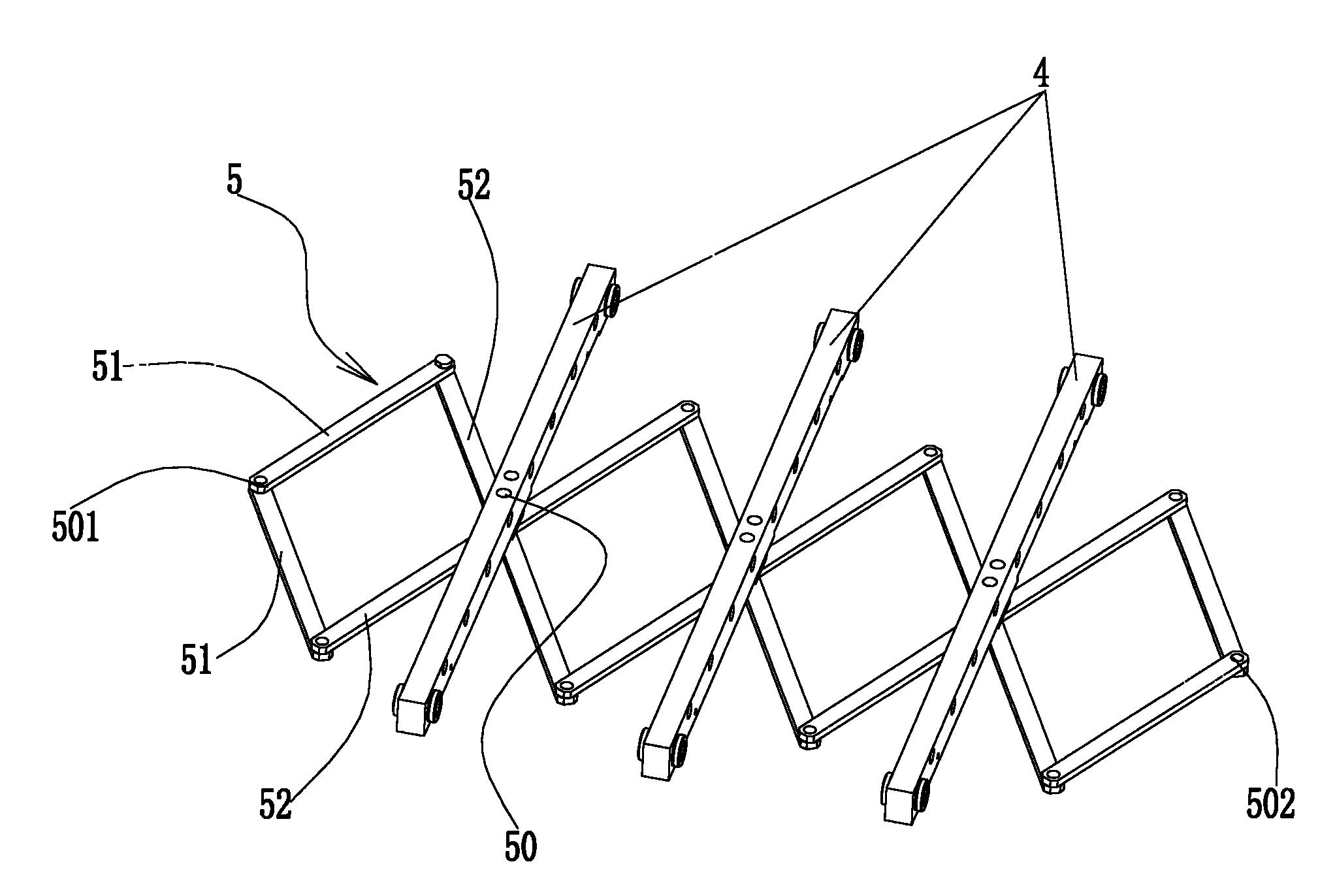 4
5
52
51
501
51
52
50
502