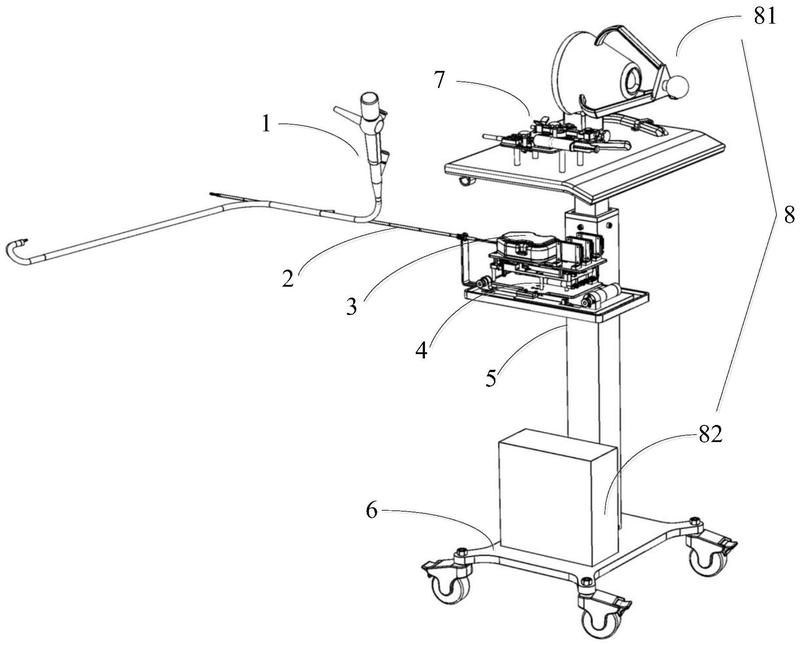 81

7

1

8

2

3

4

5

82

6