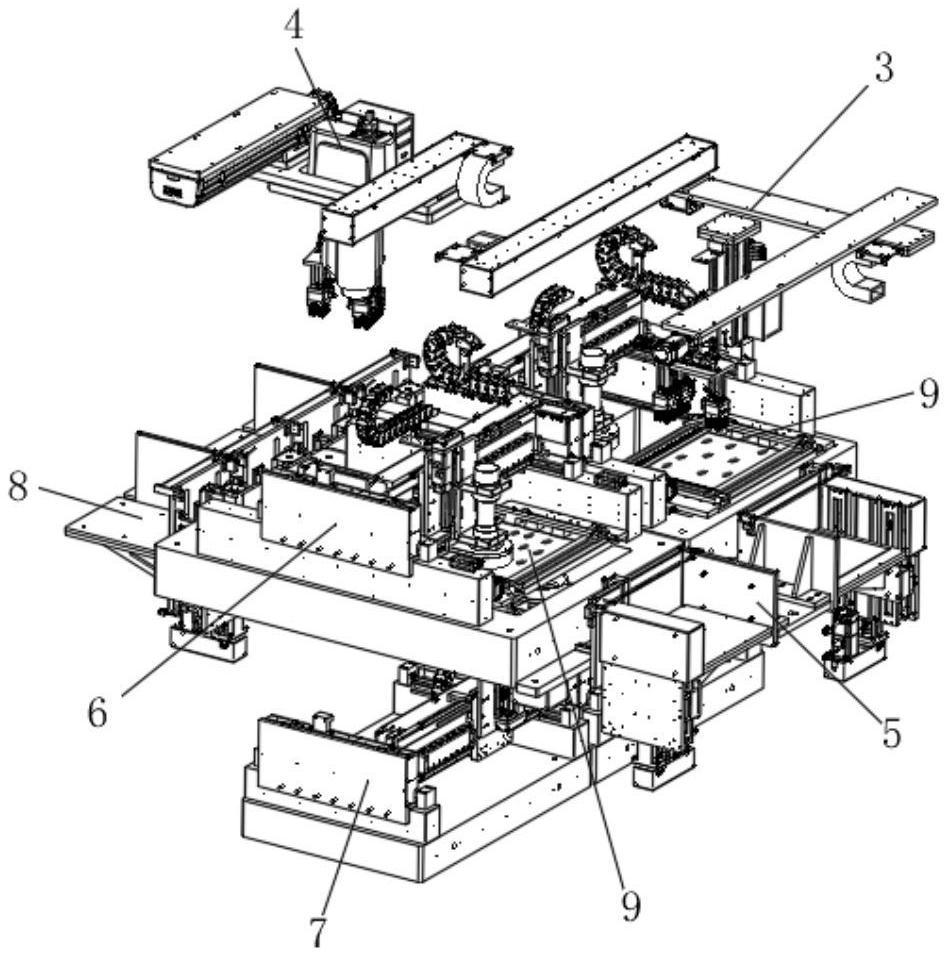 4
3
9
8
6
5
9
7