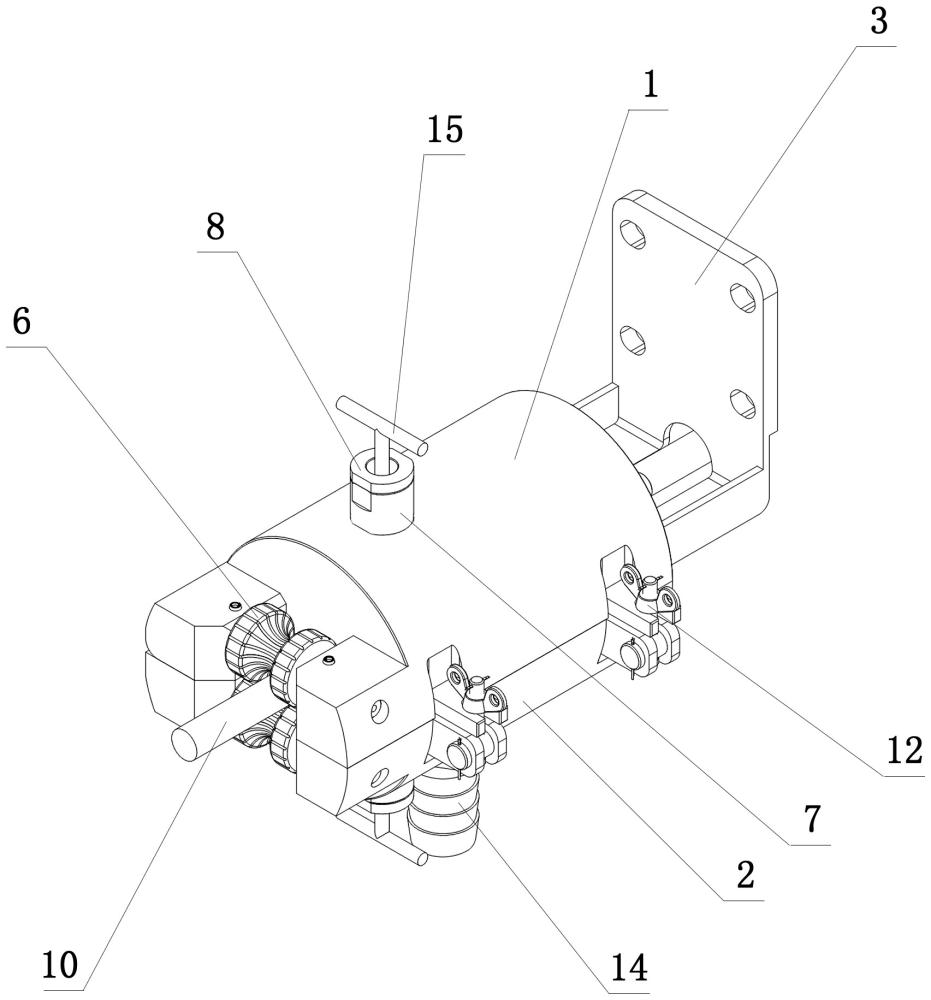 3
1
15
8
6
12
7
2
10
14