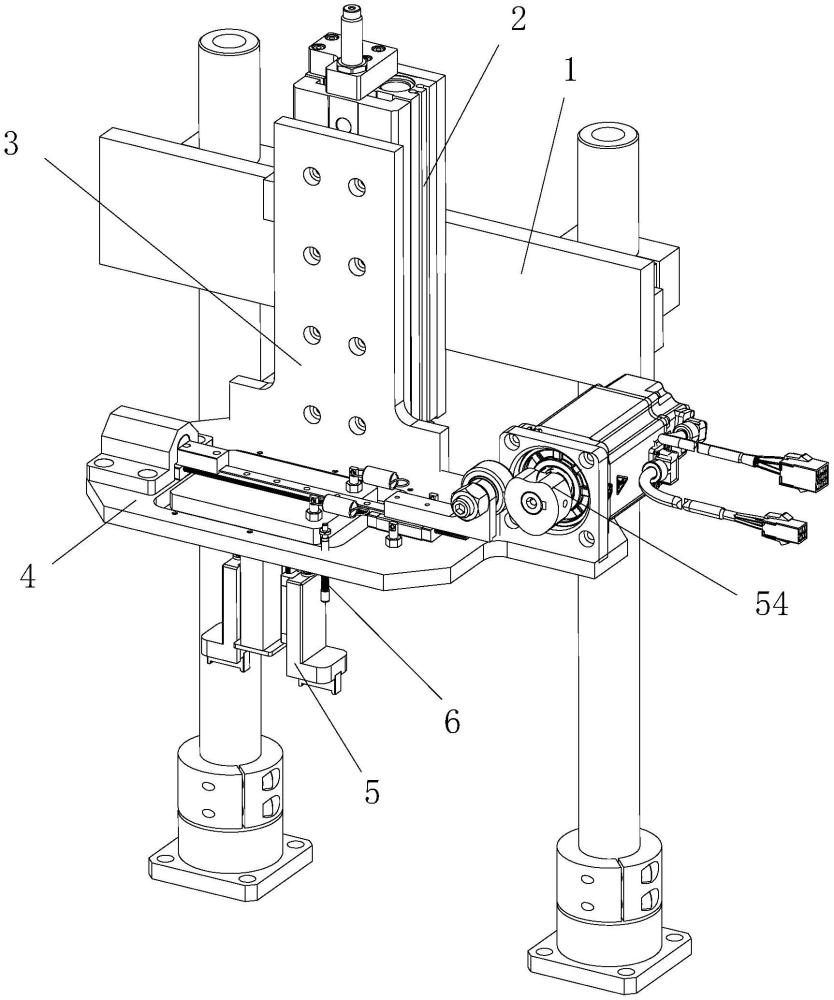 2
1
3
4
54
6
5