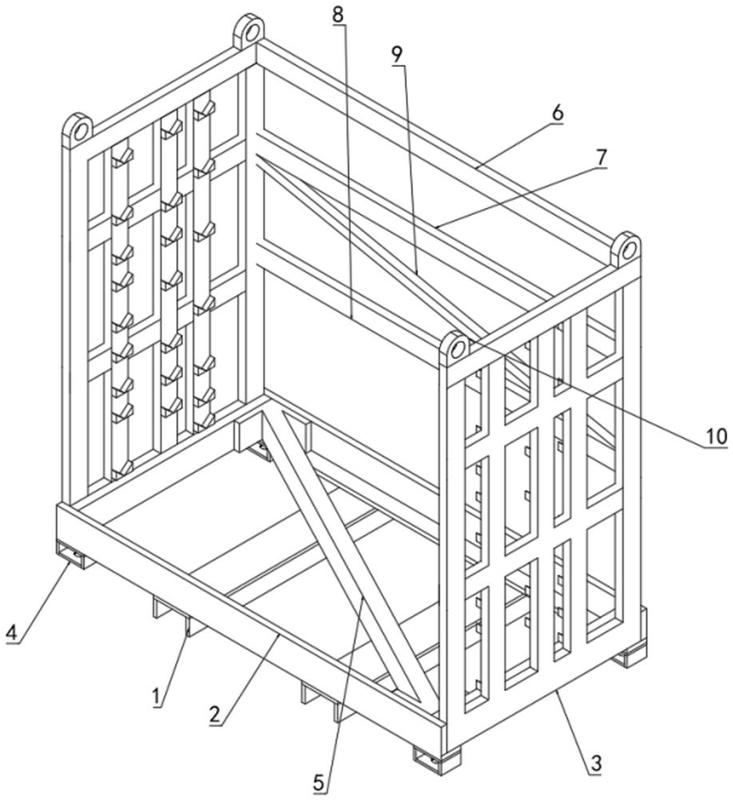 8
9
6
7
10
4
1
2
5
3