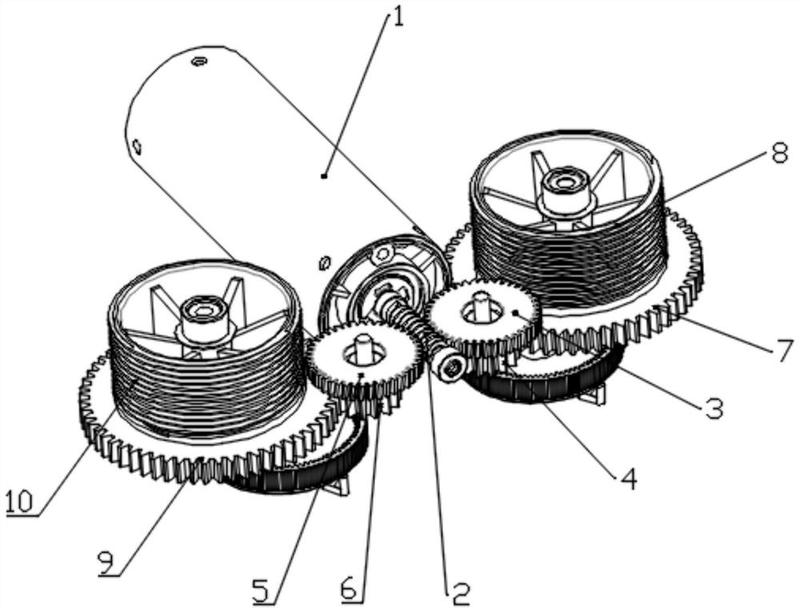 1
8
7
3
4
10
9
5
6
2