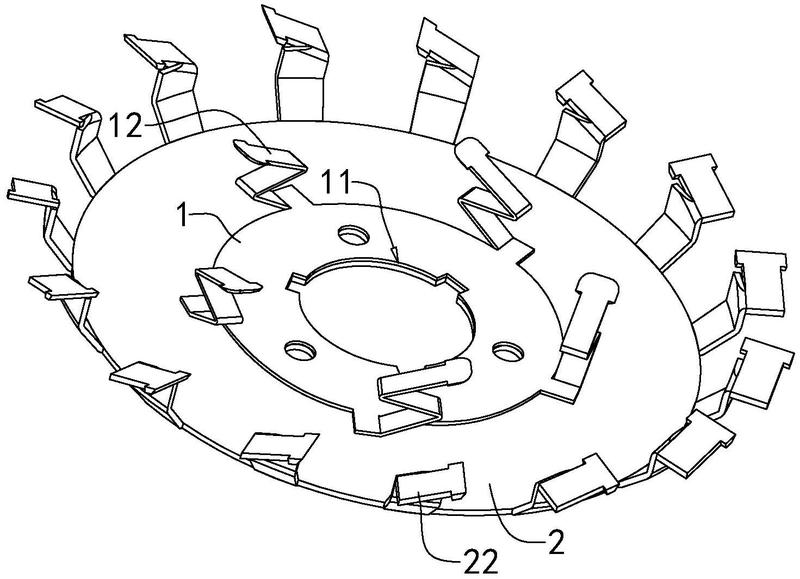 12
11
1
2
22