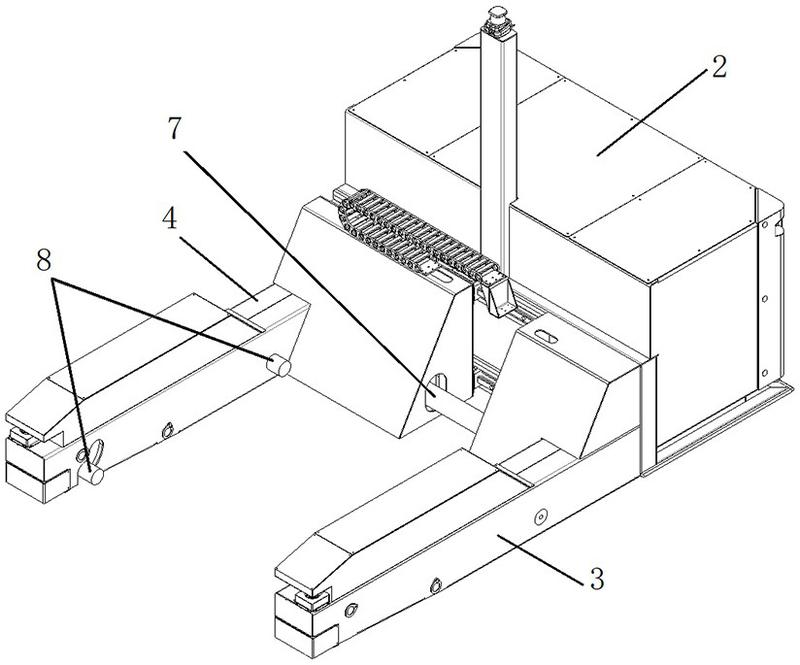 2
7
4
8
3