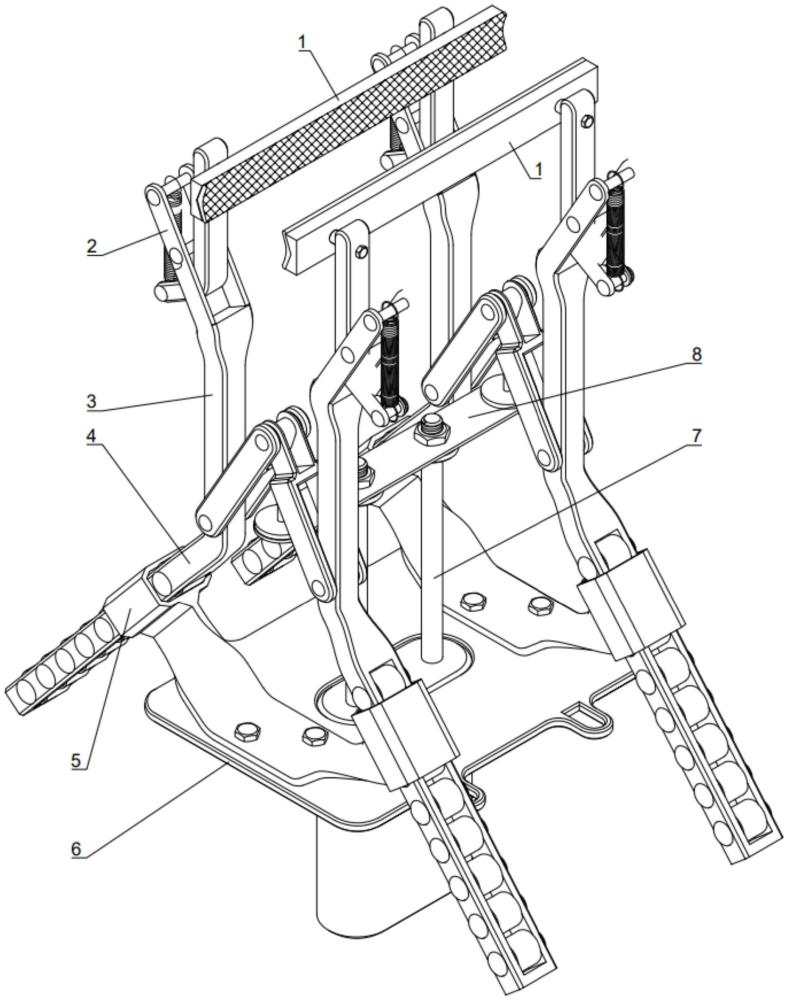 1
1
2
8
3
7
4
5
6