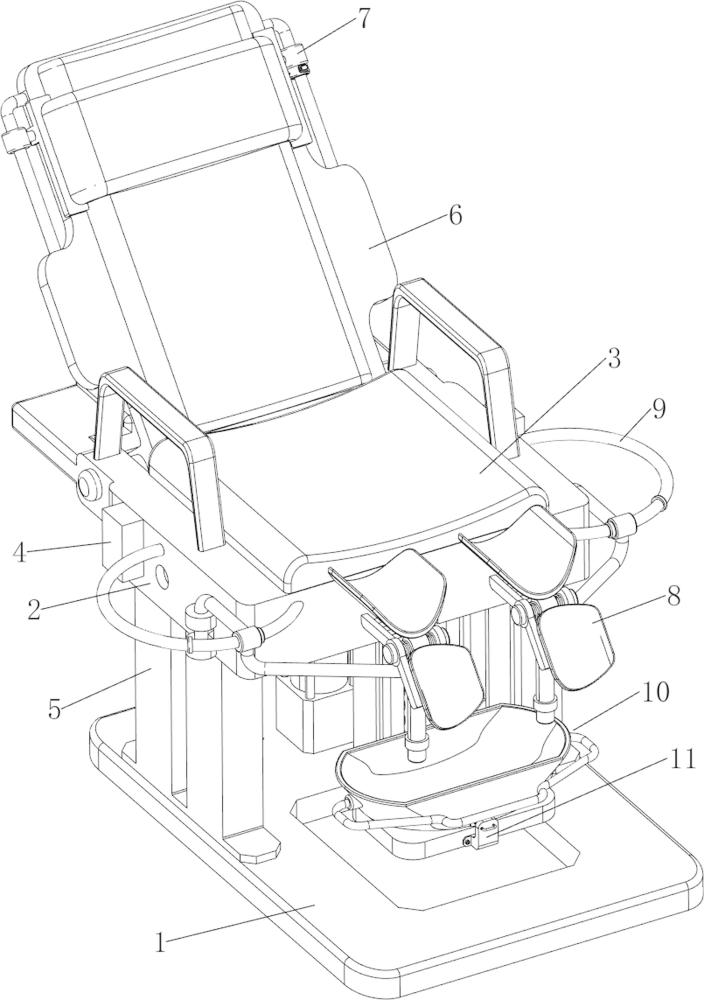 7
6
3
9
4
2
8
5
10
11
1