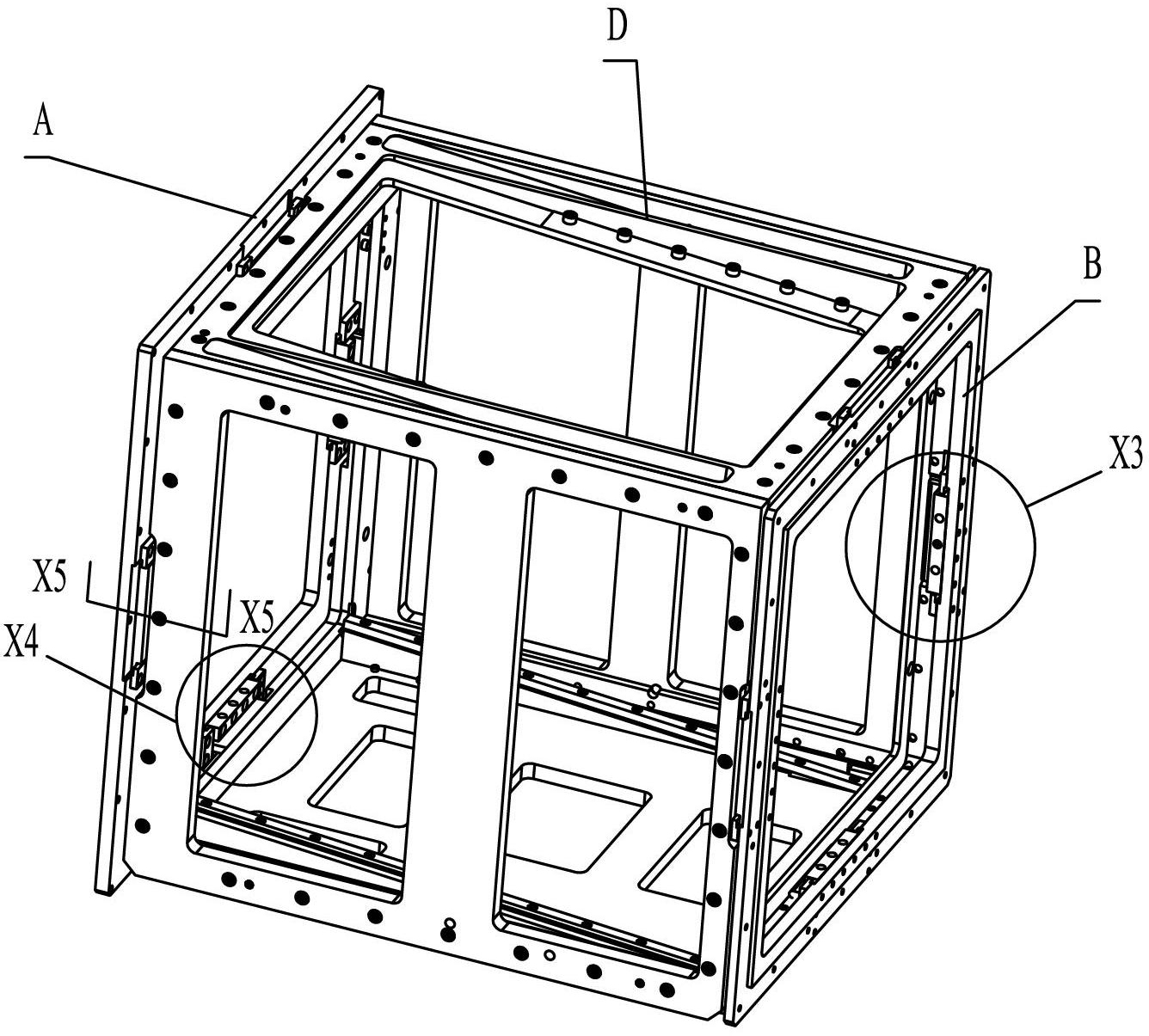 D
A
B
X3
X5
X5
X4