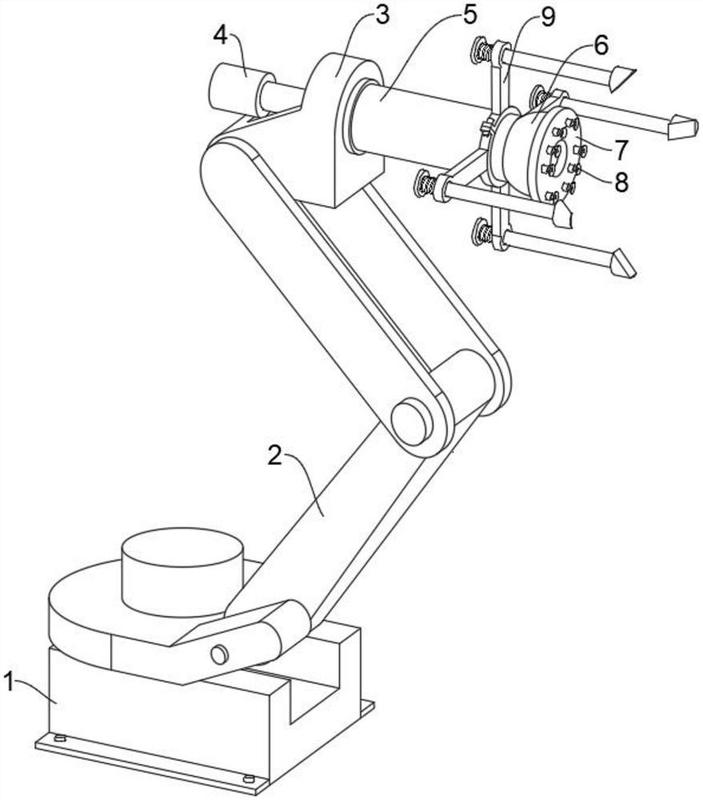 4
3
5
9
6
7
8
2
1