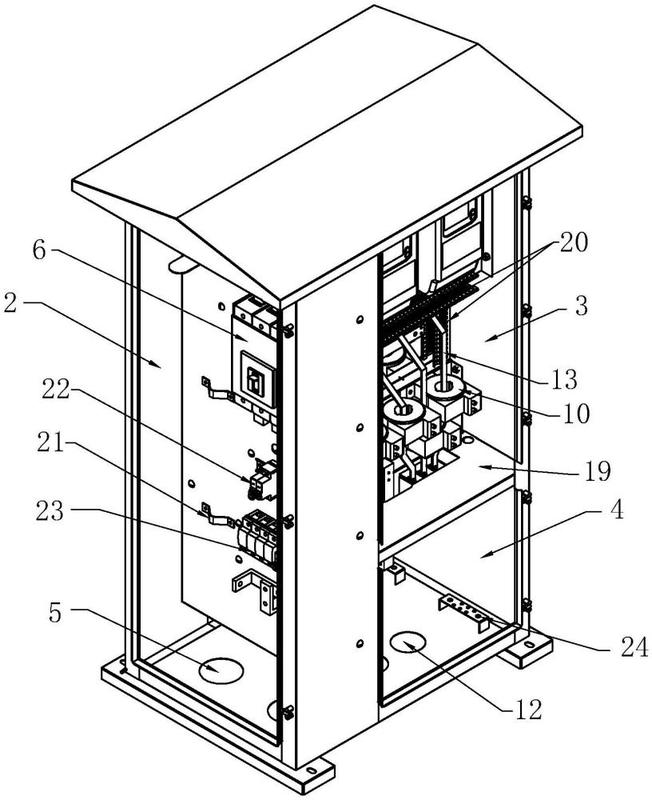 6
2
22
21
23
5
20
3
13
10
19
4
24
12