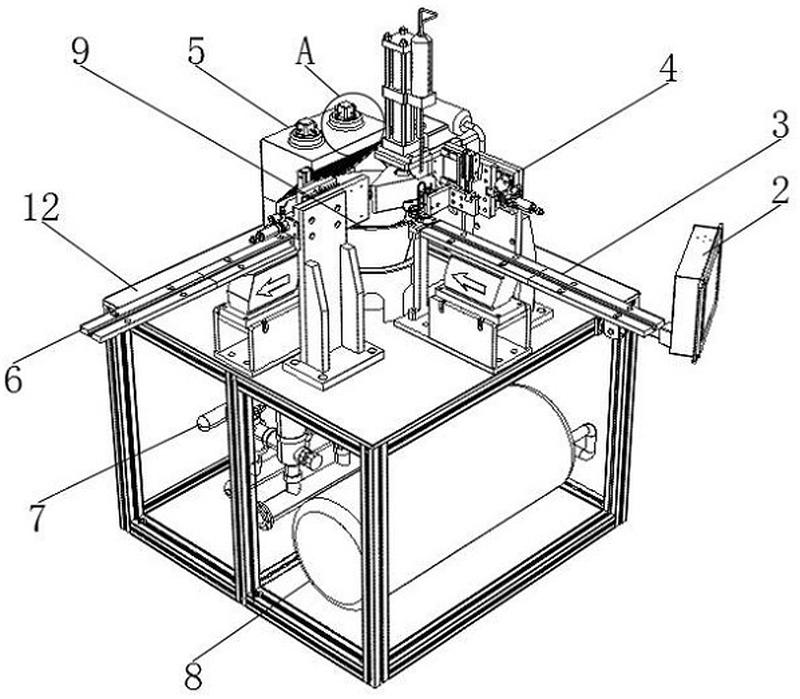 9
5
A
4
3
2
12
6
7
8