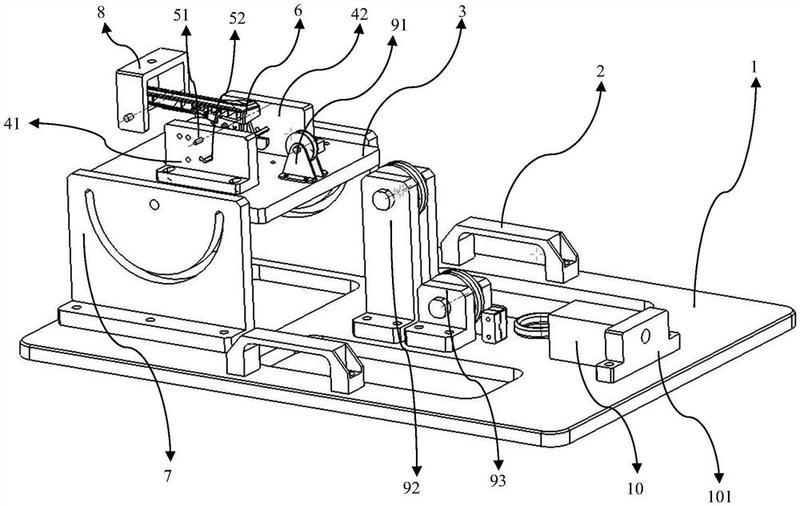 8
51
52
6
42
91
3
2
1
41
7
92
93
10
101