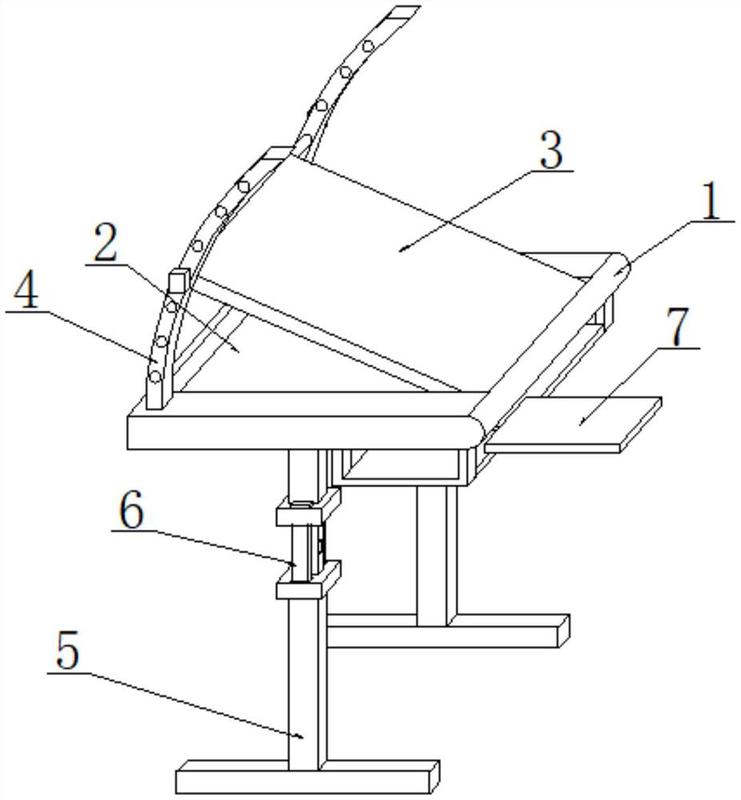 3
1
2
4
7
6
5