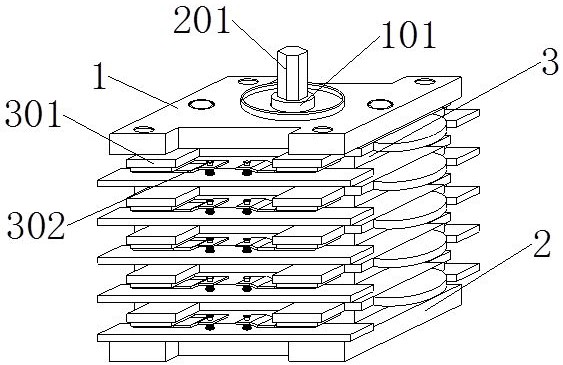 201
101
3
1
301
302
2