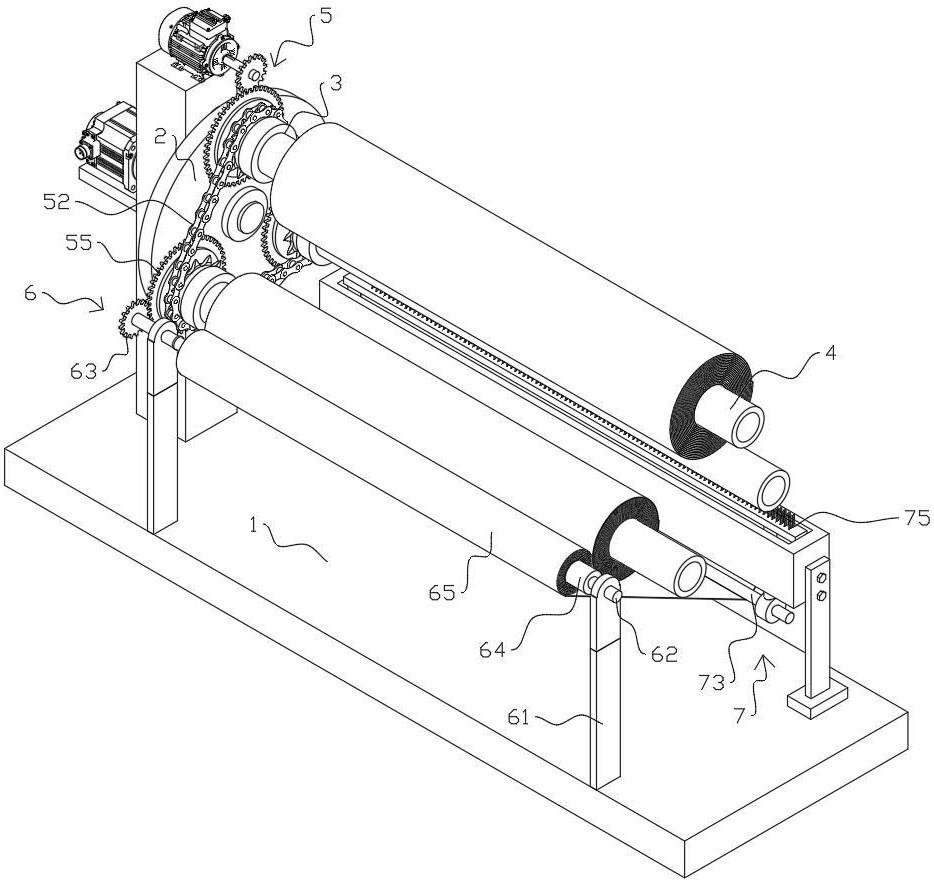 5
3
2
52
55
6
63
4
75
1
65
64
62
73
7
61