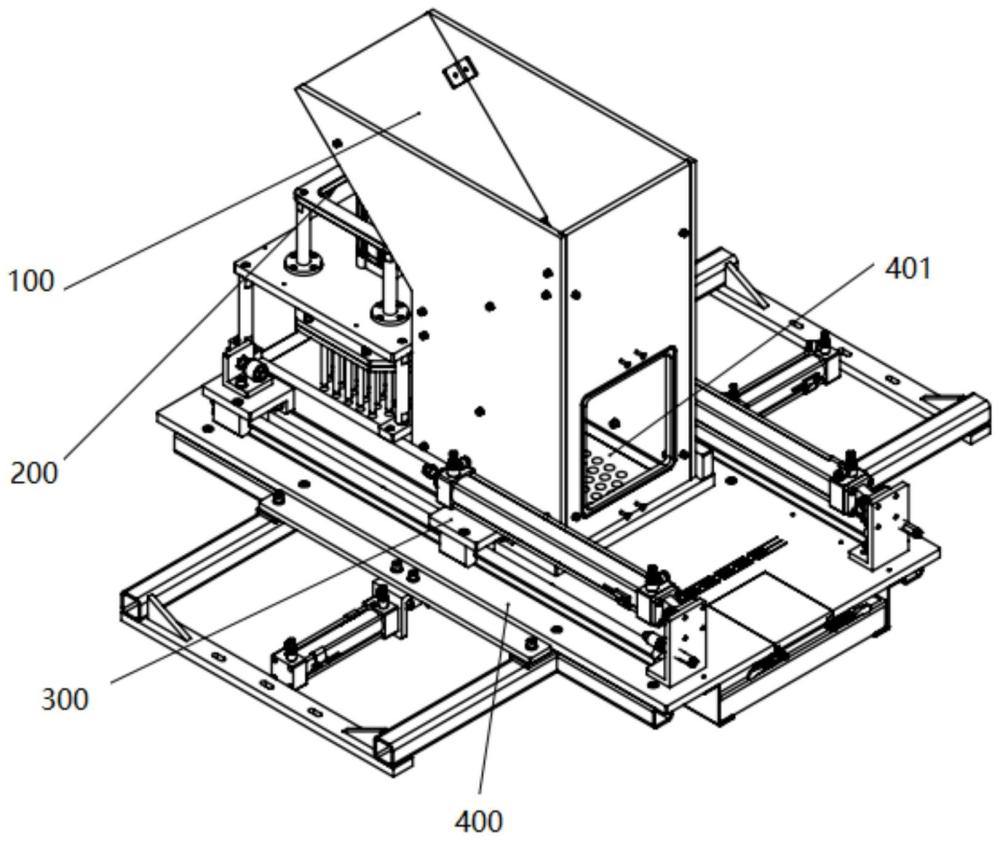 100
401
200
300
400