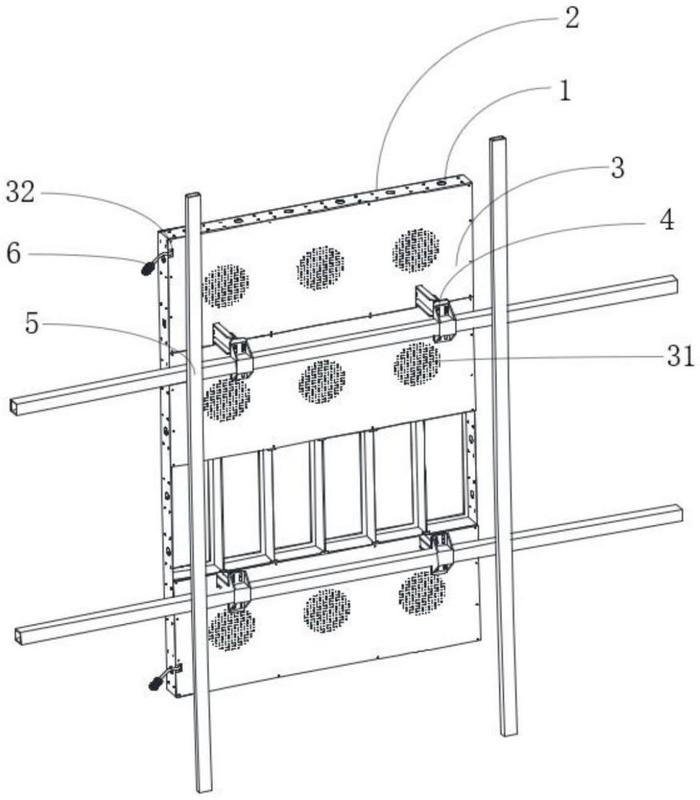 2
1
3
32
4
6
5
31