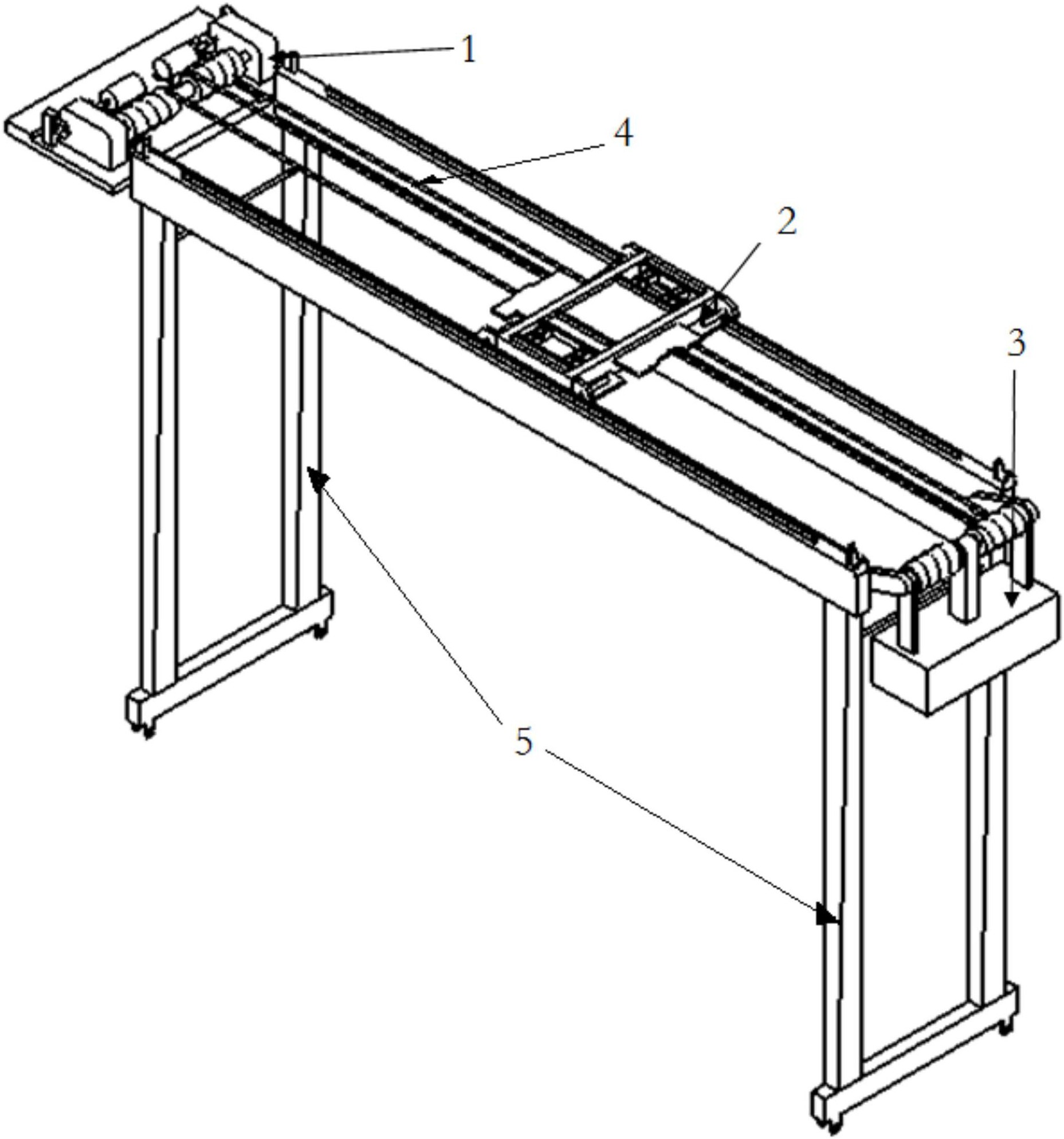 1
4
2
3
5