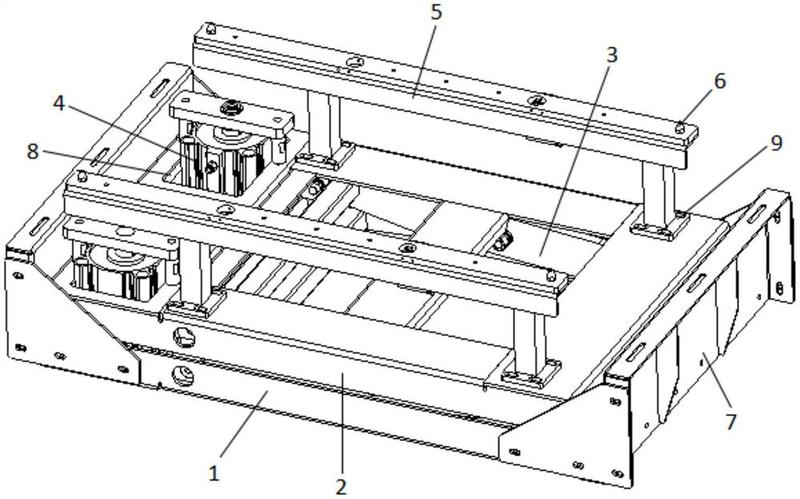 5
3
4
6
8
9
7
1
2