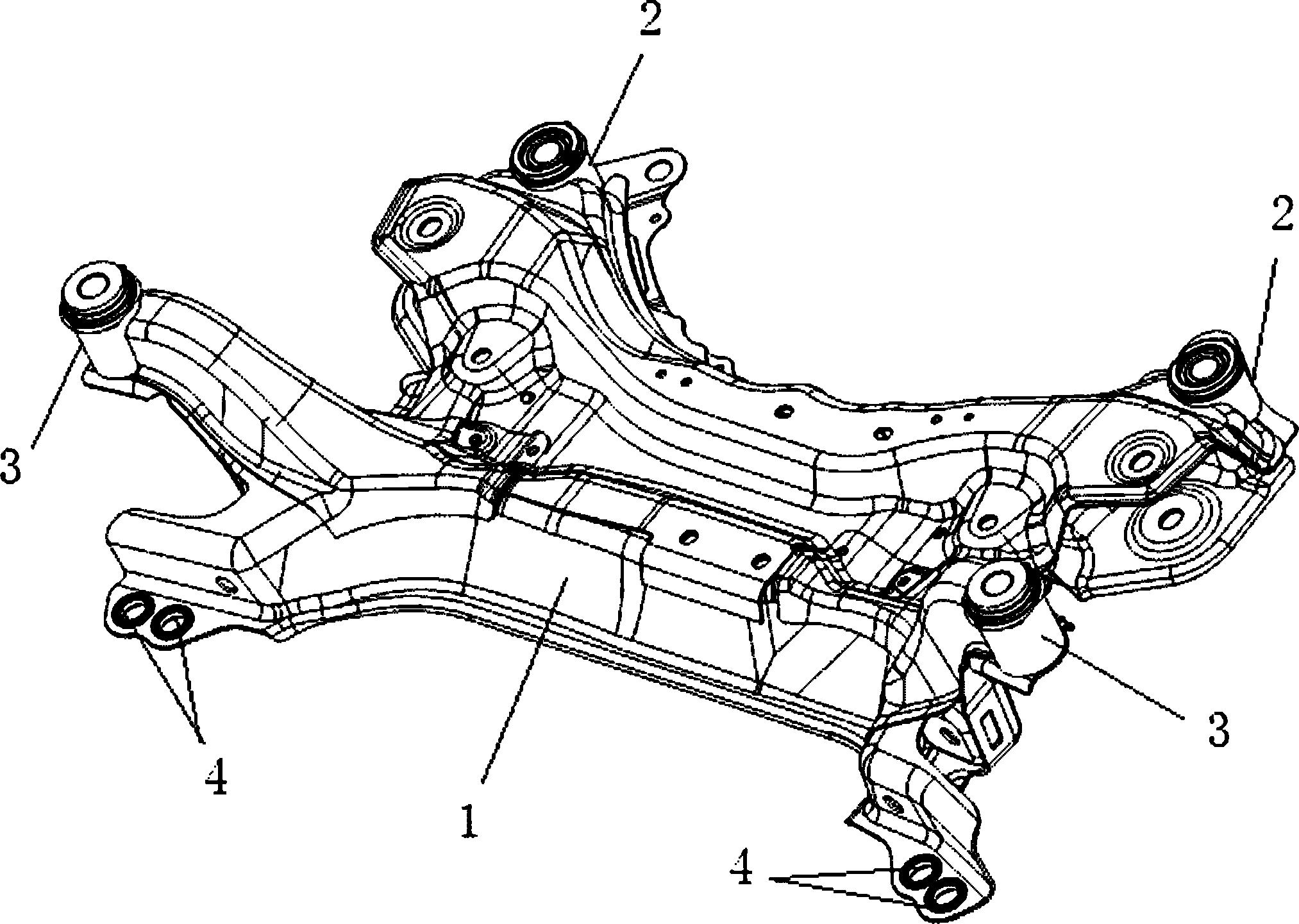 2
2
3
3
4
1
4