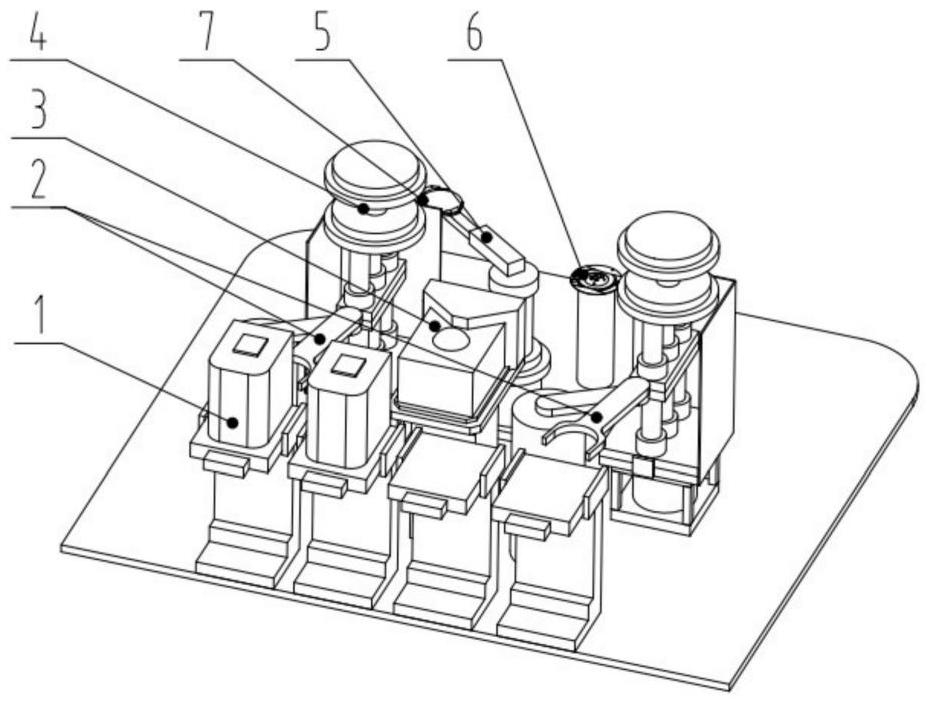 4
7
5
6
3
2
1