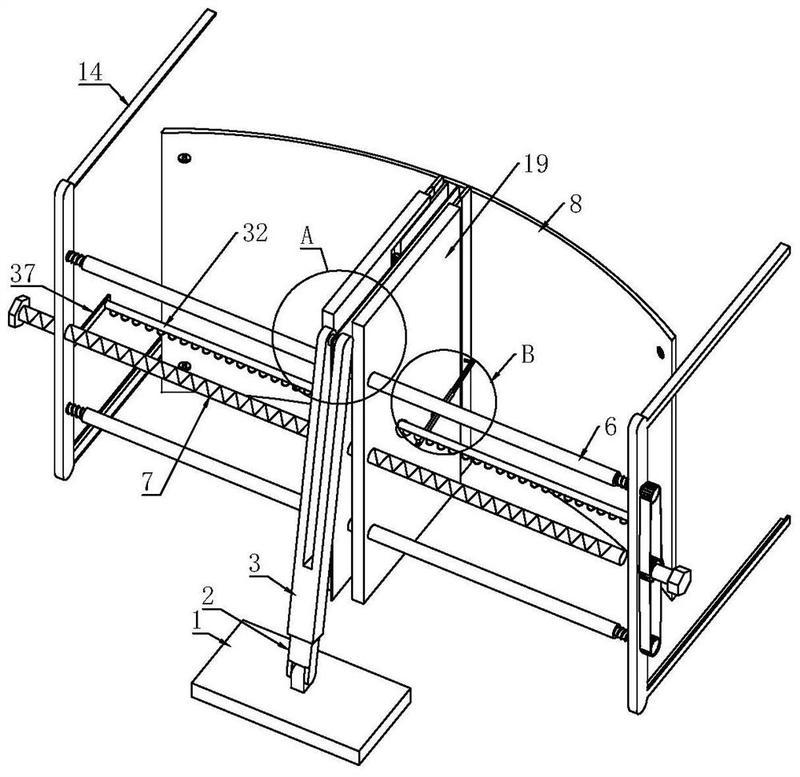 14
19
8
32
A
37
B
6
7
3
2
1