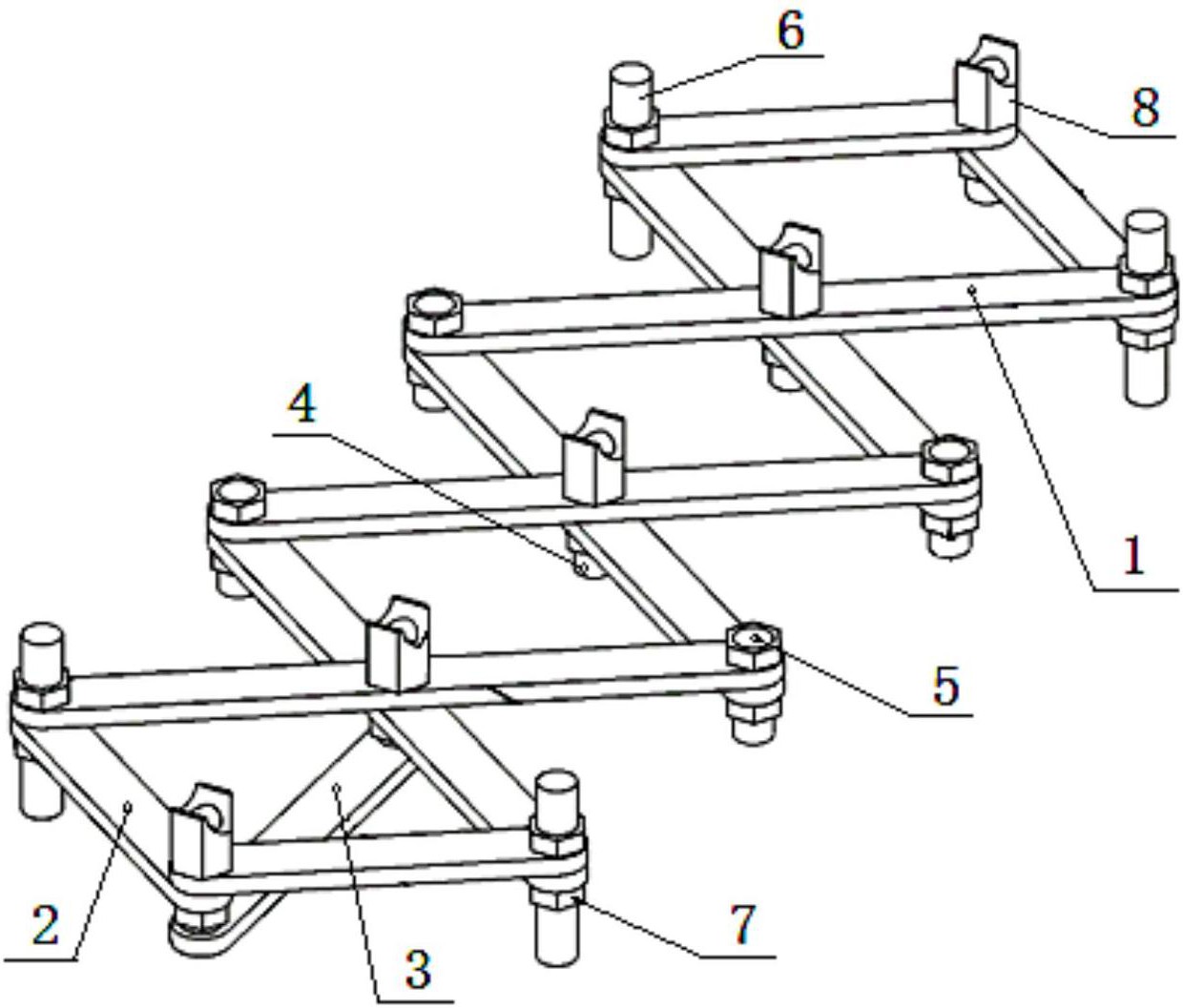 6
8
4
1
5
2
3
7