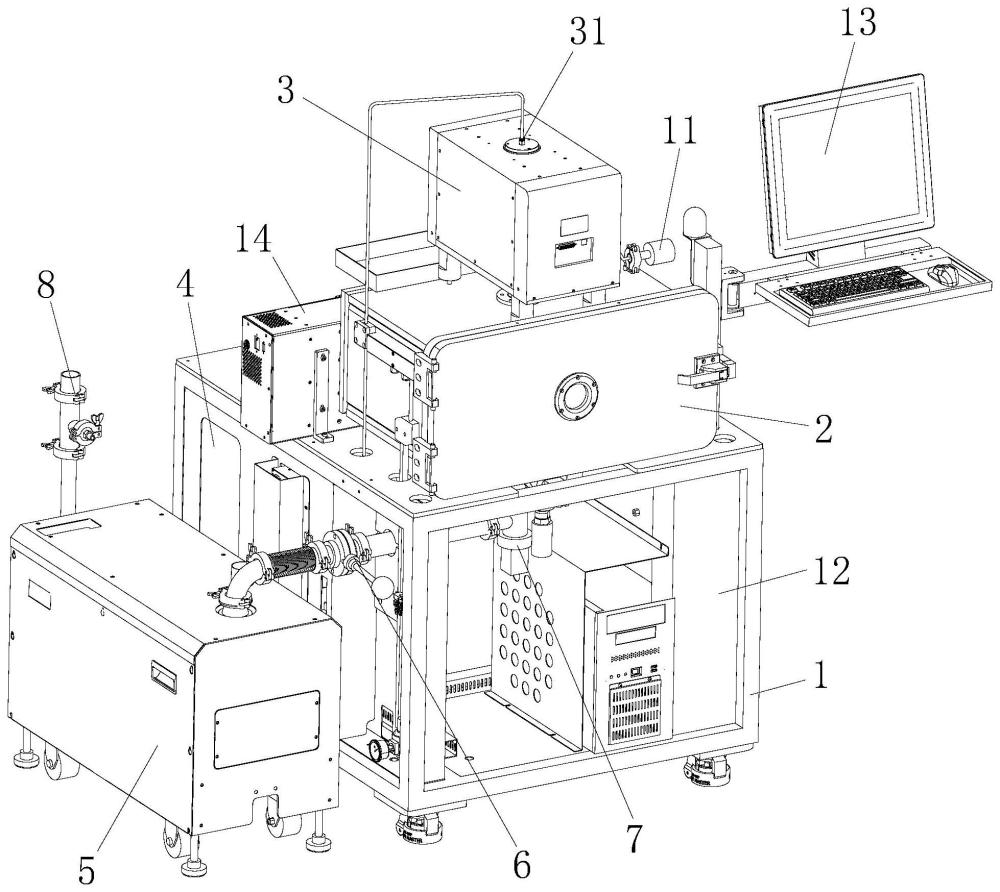 31
13
3
11
14
8
4
2
12
1
5
6
7