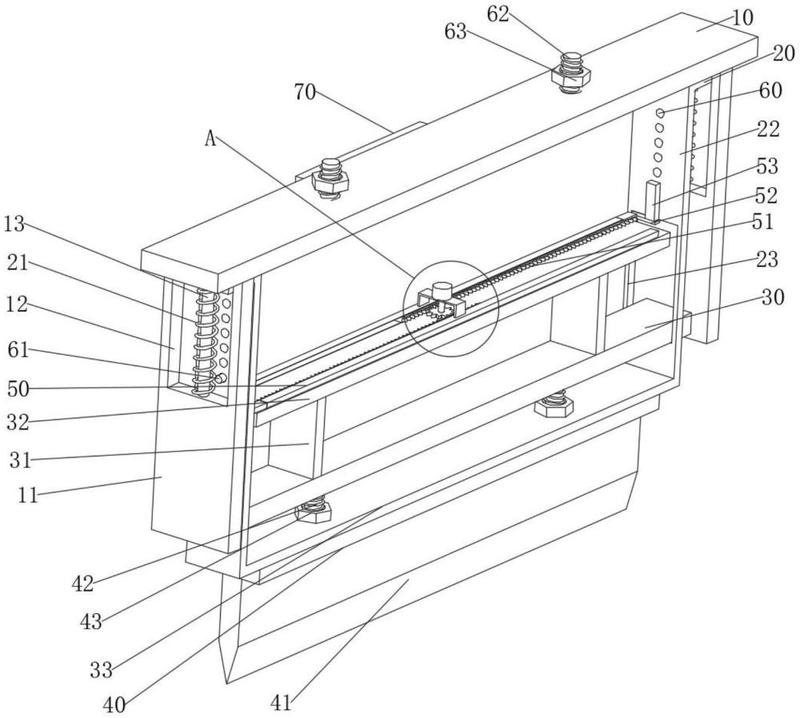 62
63
10
20
70
60
A
22
53
52
51
13
21
23
12
30
61
50
32
31
11
42
43
33
40
41