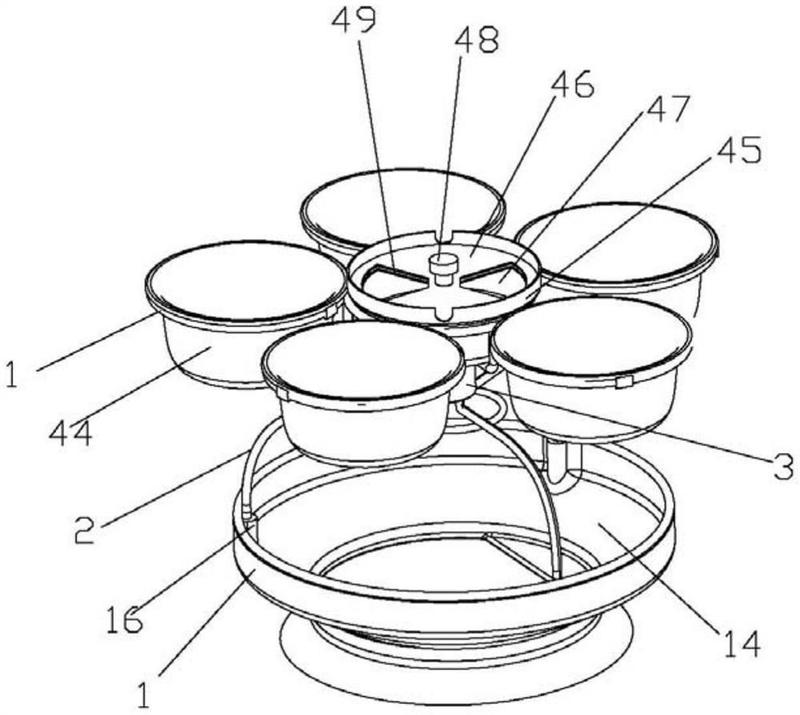 49
48
46
47
45
1
44
3
2
16
14
1