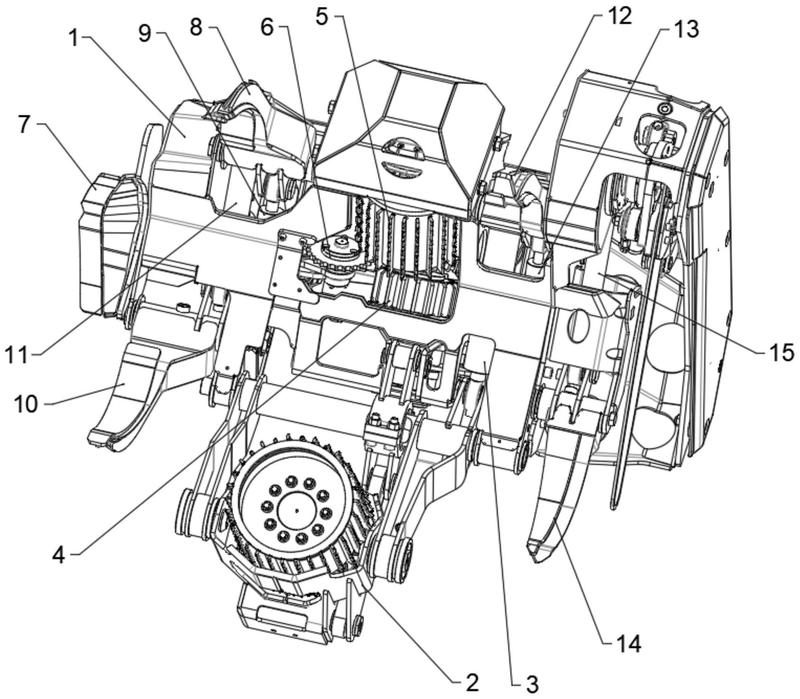 1
9
8
6
5
12
13
7
11
10
15
4
14
2
3