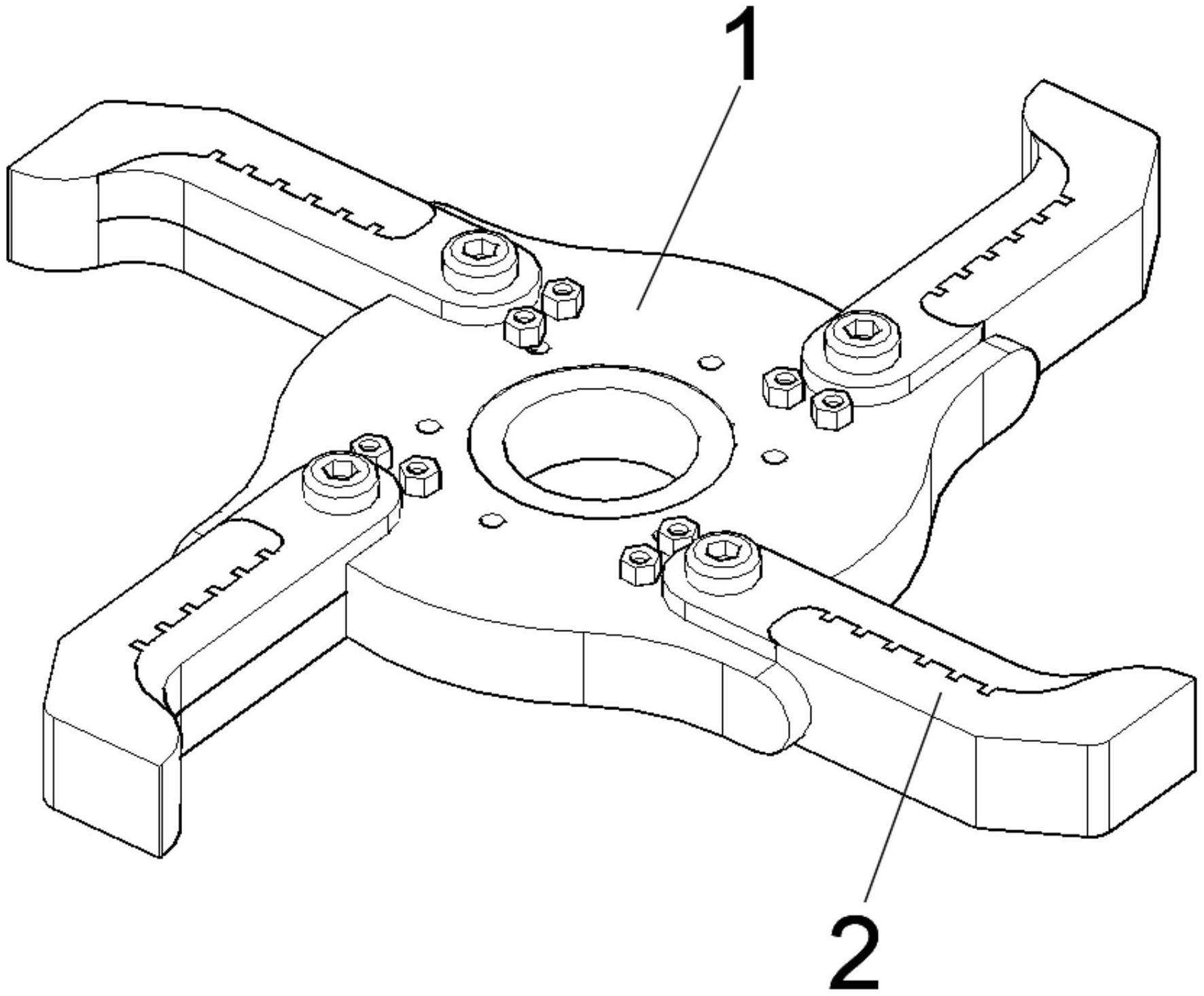 1

2