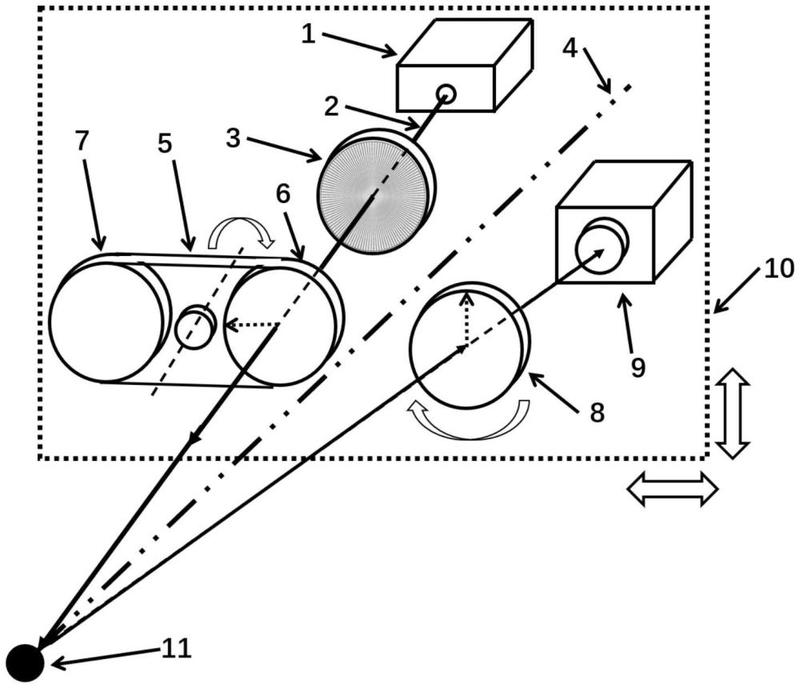 1
4
2
3
7
5
6
10
9
8
11