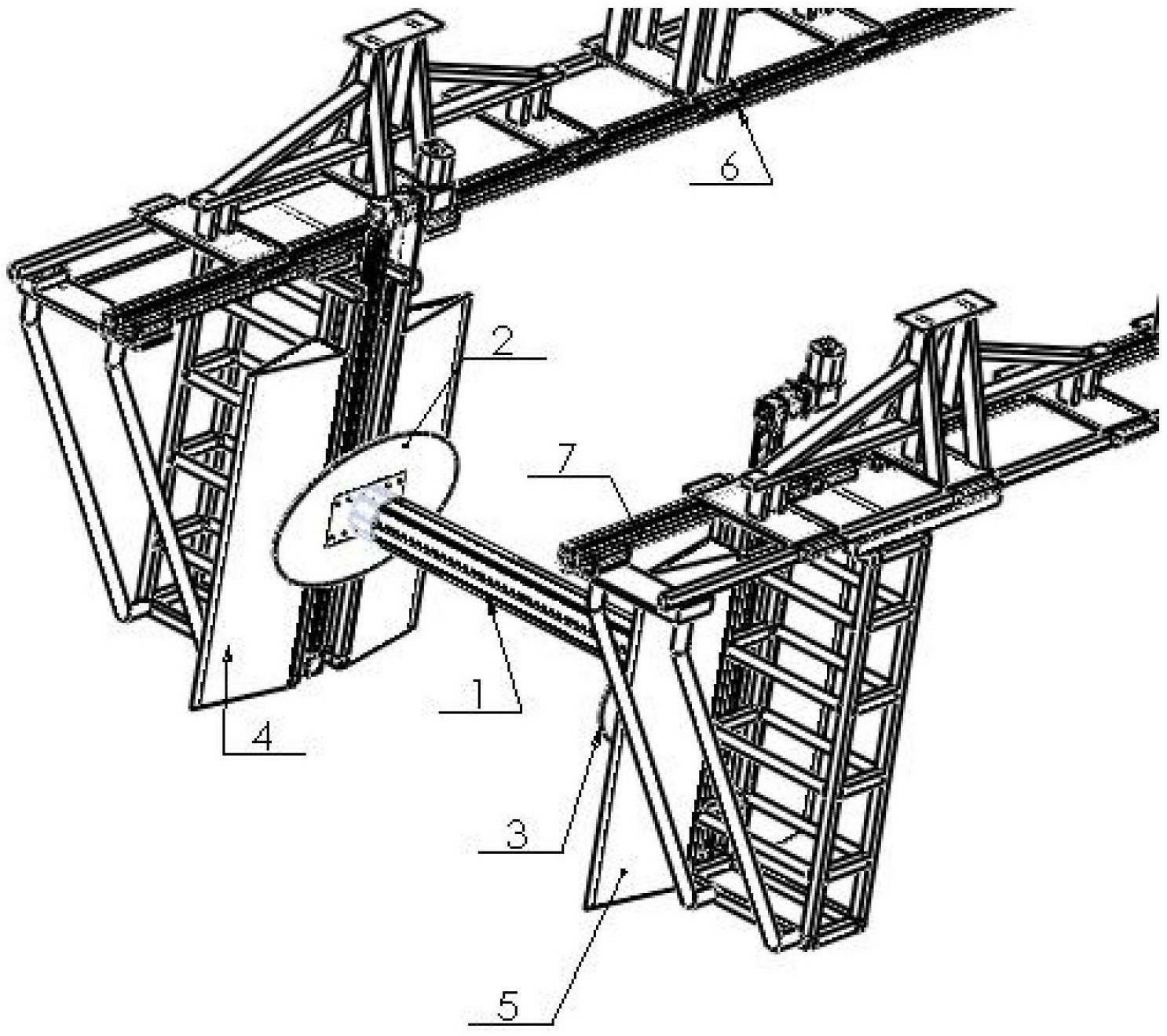 6
2
7
1
4
3
5