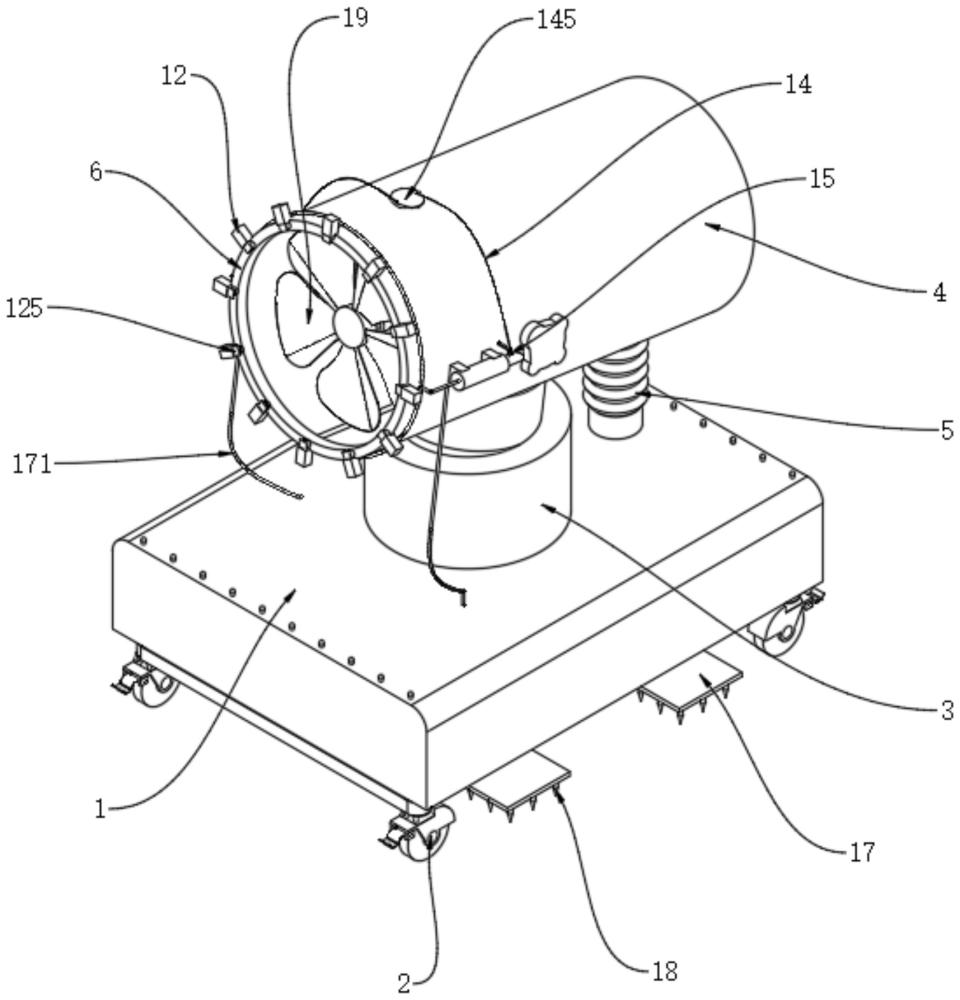 19
145
12
14
6
15
4
125
5
171
3
1
17
2
18