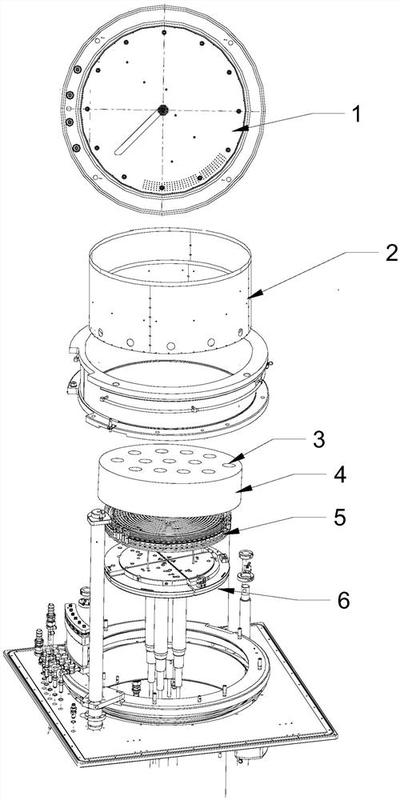 1
2
3
4
5
6