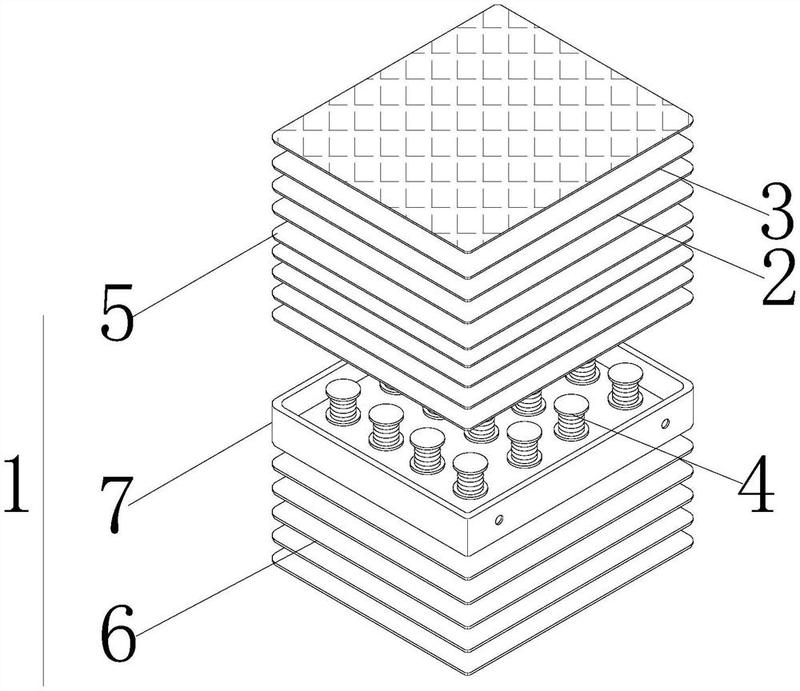 3
2
5
1
7
4
6