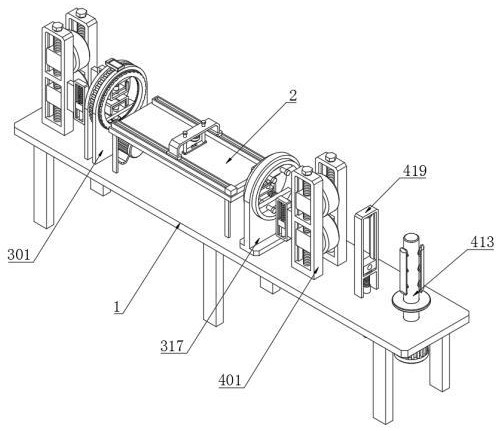 2
419
413
301
1
317
401