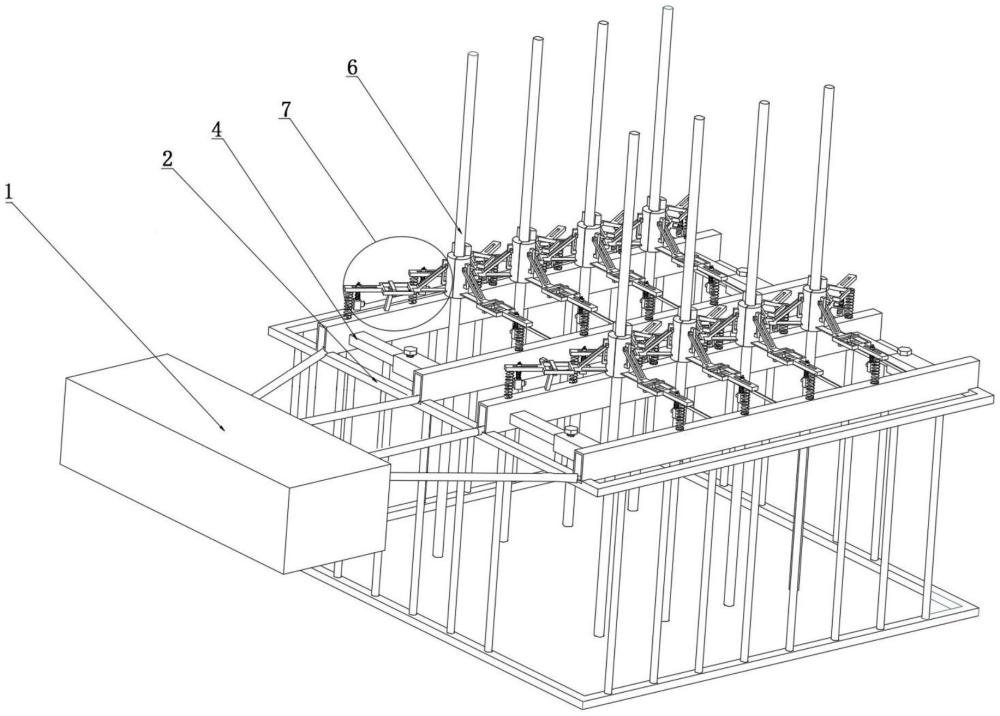 6
7
4
2
1