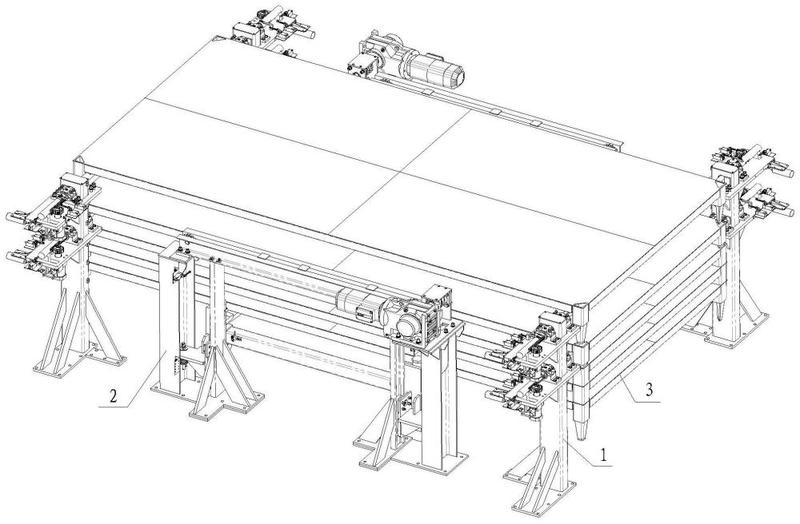 2
3
1