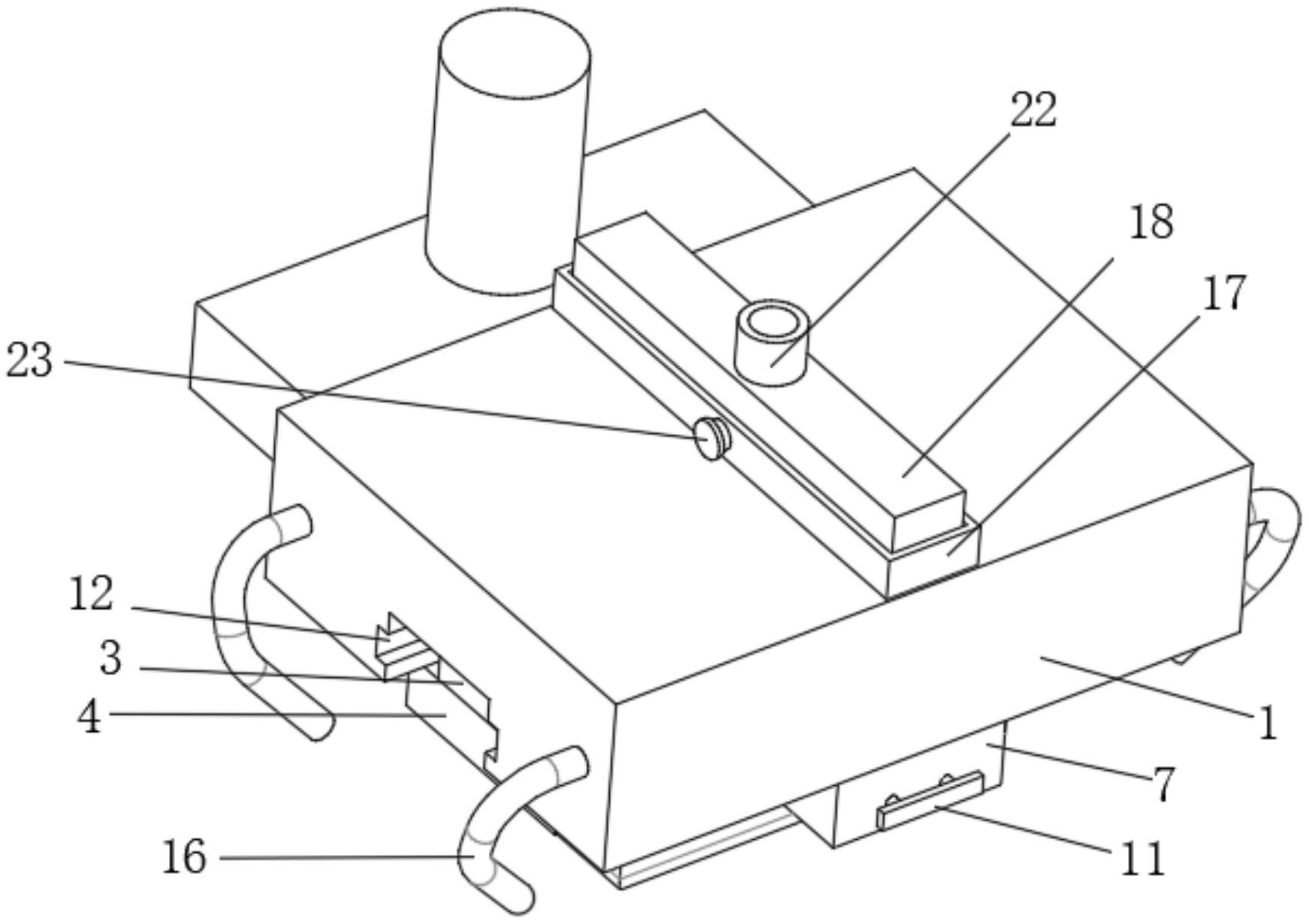 22
18
17
23
12
3
4
1
7
16
11