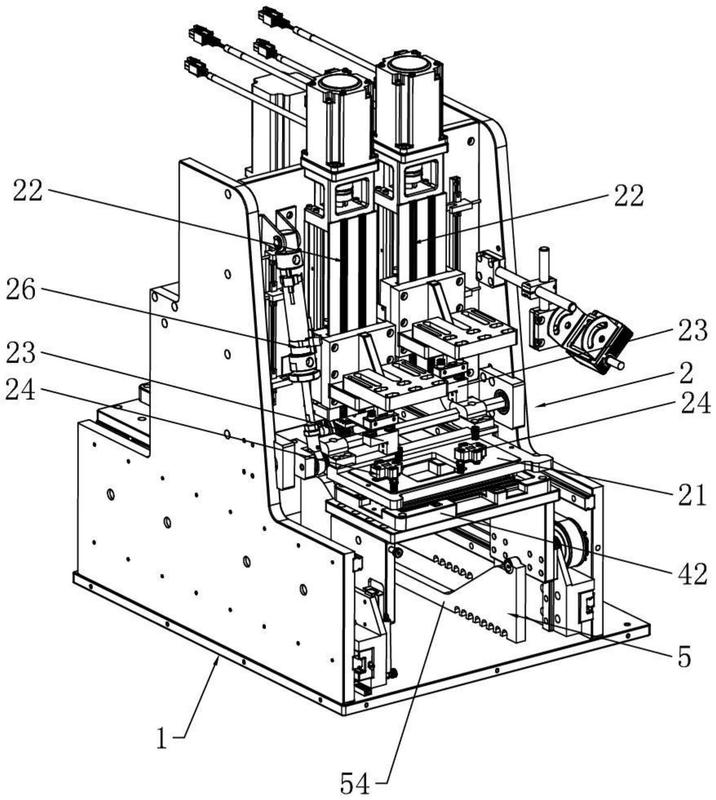 22
22
26
23
23
2
24
24
21
42
5
1
54