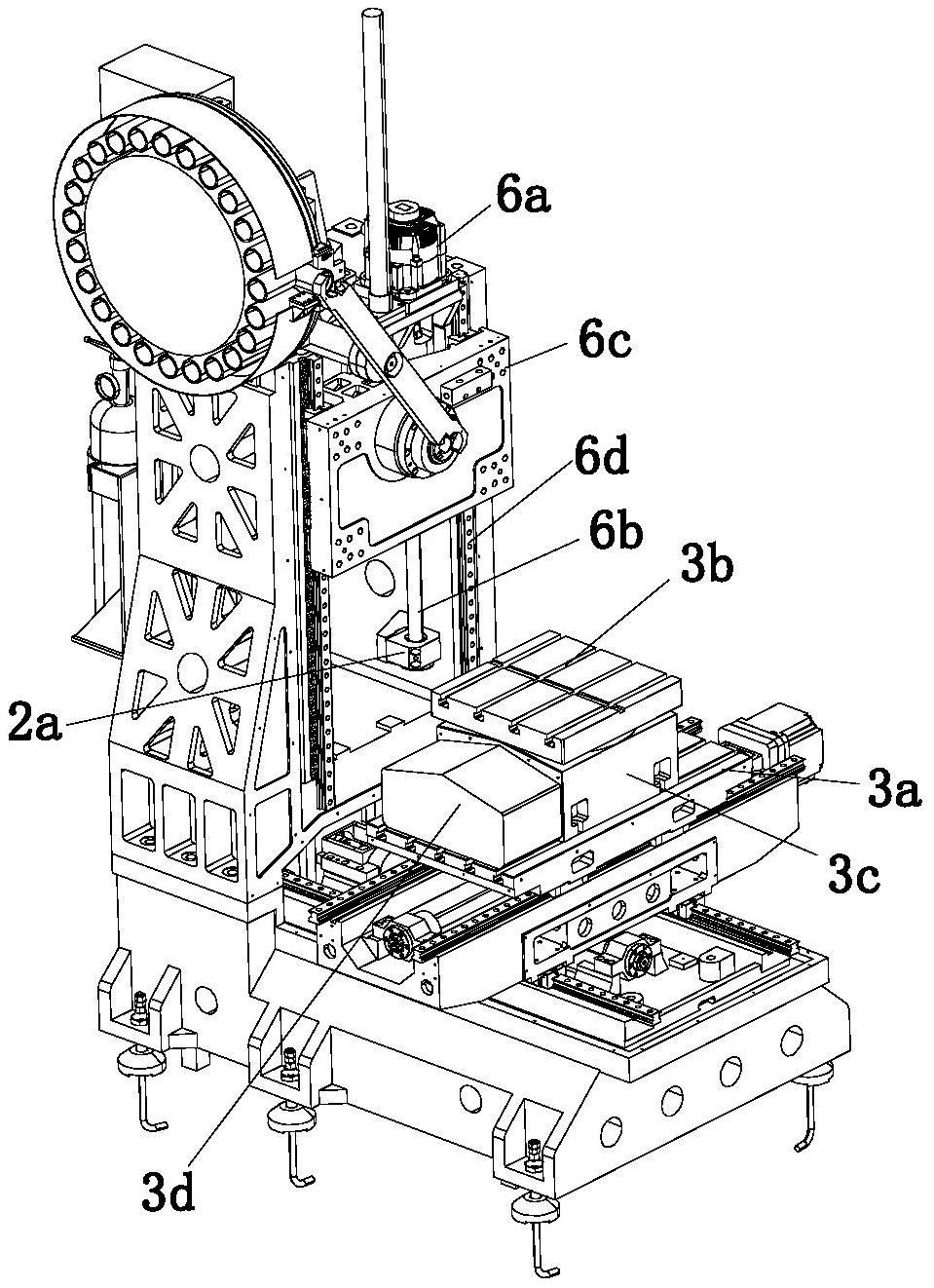 6a
6c
6d
6b
3b
2a
3a
3c
3d