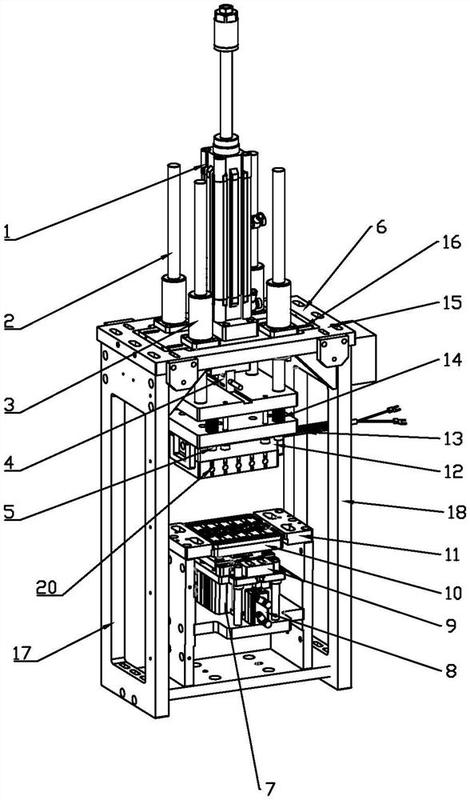 1
2
3
4
5
20
17
6
16
15
14
13
12
18
11
10
9
8
7